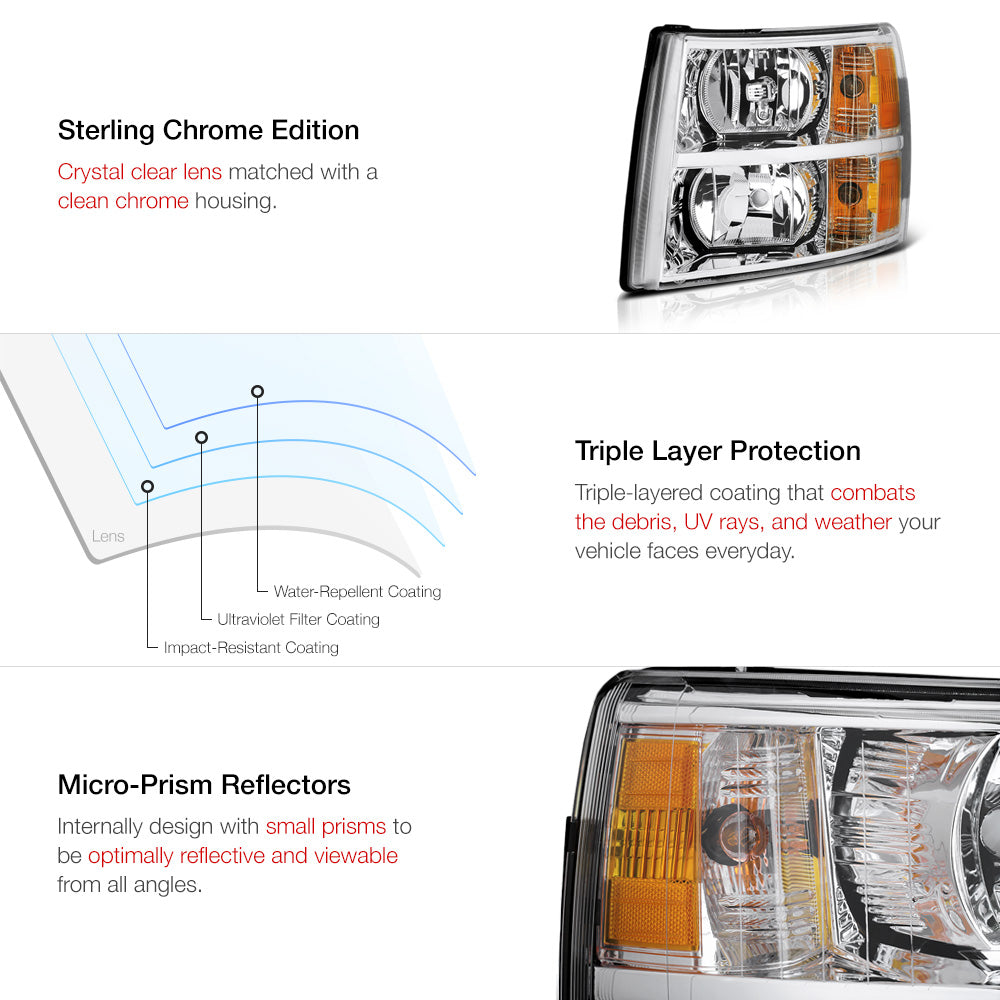 Sterling Chrome Edition

Crystal clear lens matched with a clean chrome housing.

Lens

Water-Repellent Coating

Ultraviolet Filter Coating

Impact-Resistant Coating

Triple Layer Protection

Triple-layered coating that combats the debris, UV rays, and weather your vehicle faces everyday.

Micro-Prism Reflectors

Internally design with small prisms to be optimally reflective and viewable from all angles.