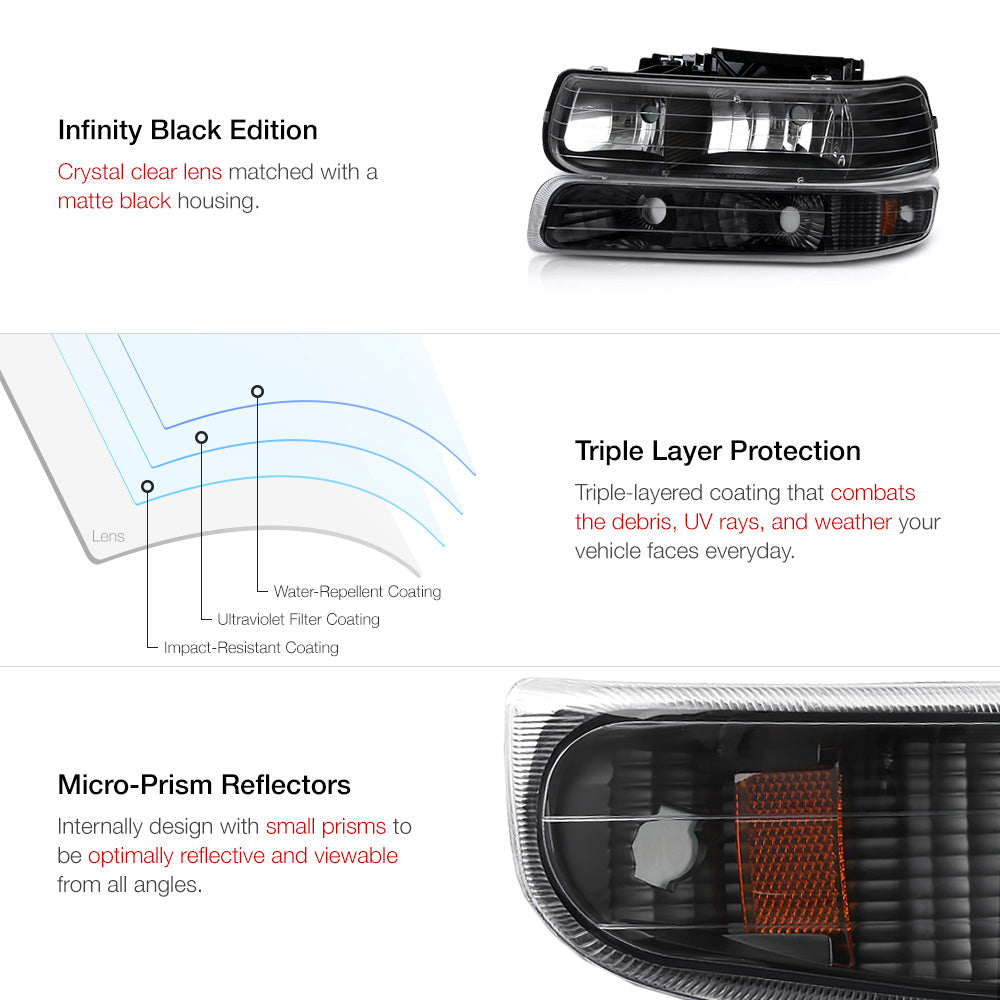 Infinity Black Edition

Crystal clear lens matched with a matte black housing.

Lens

Water-Repellent Coating

Ultraviolet Filter Coating

Impact-Resistant Coating

Triple Layer Protection

Triple-layered coating that combats the debris, UV rays, and weather your vehicle faces everyday.

Micro-Prism Reflectors

Internally design with small prisms to be optimally reflective and viewable from all angles.