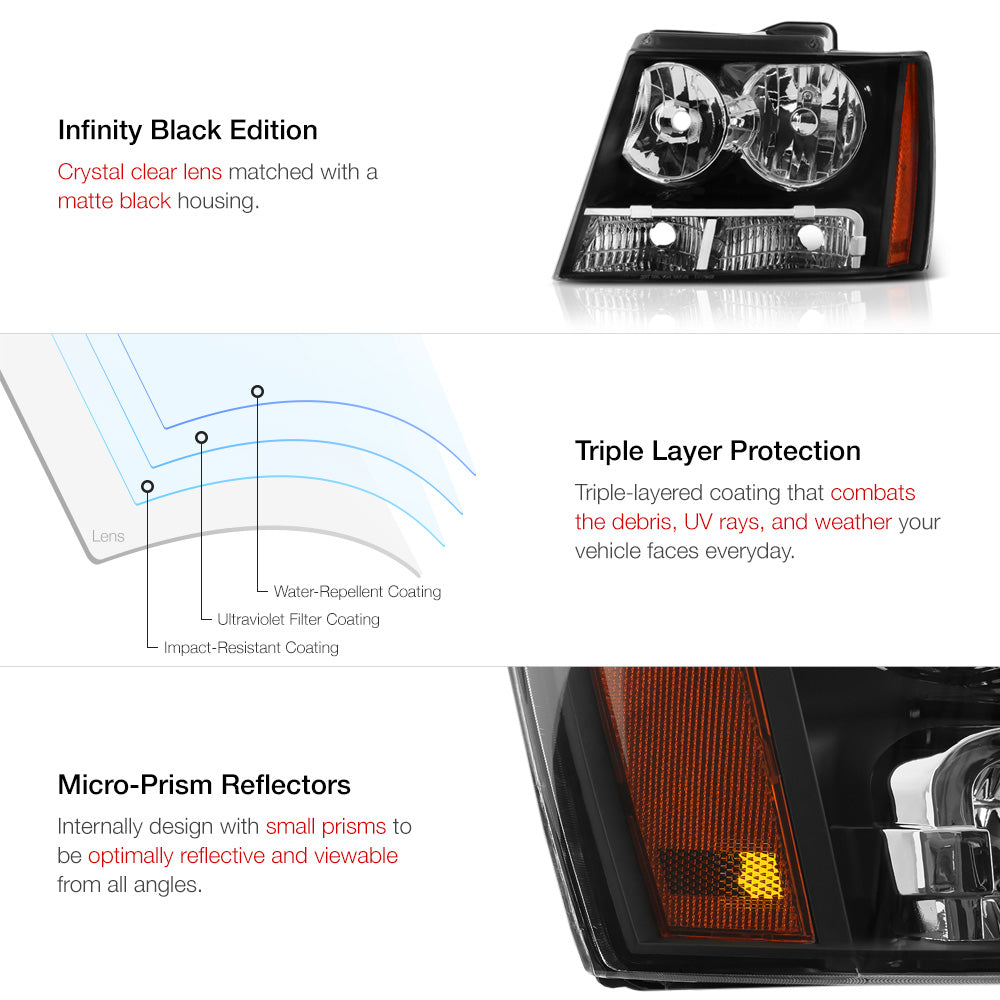 Infinity Black Edition

Crystal clear lens matched with a matte black housing.

Lens

Water-Repellent Coating

Ultraviolet Filter Coating

Impact-Resistant Coating

Triple Layer Protection

Triple-layered coating that combats the debris, UV rays, and weather your vehicle faces everyday.

Micro-Prism Reflectors

Internally design with small prisms to be optimally reflective and viewable from all angles.