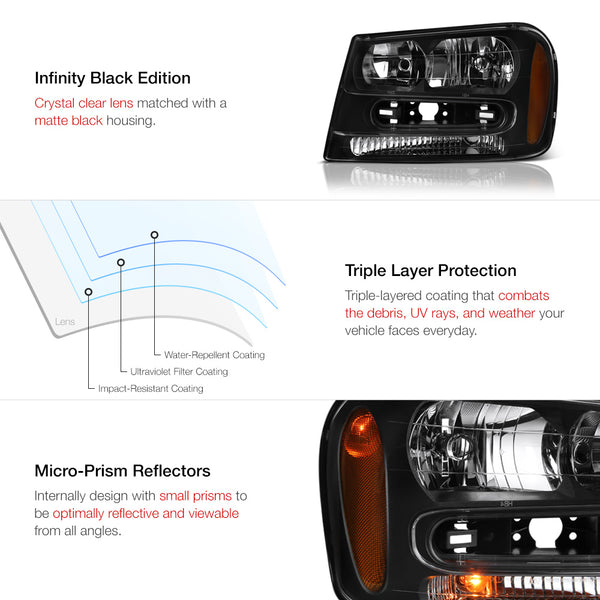 Infinity Black Edition

Crystal clear lens matched with a matte black housing.

Lens

Water-Repellent Coating

Ultraviolet Filter Coating

Impact-Resistant Coating

Triple Layer Protection

Triple-layered coating that combats the debris, UV rays, and weather your vehicle faces everyday.

Micro-Prism Reflectors

Internally design with small prisms to be optimally reflective and viewable from all angles.