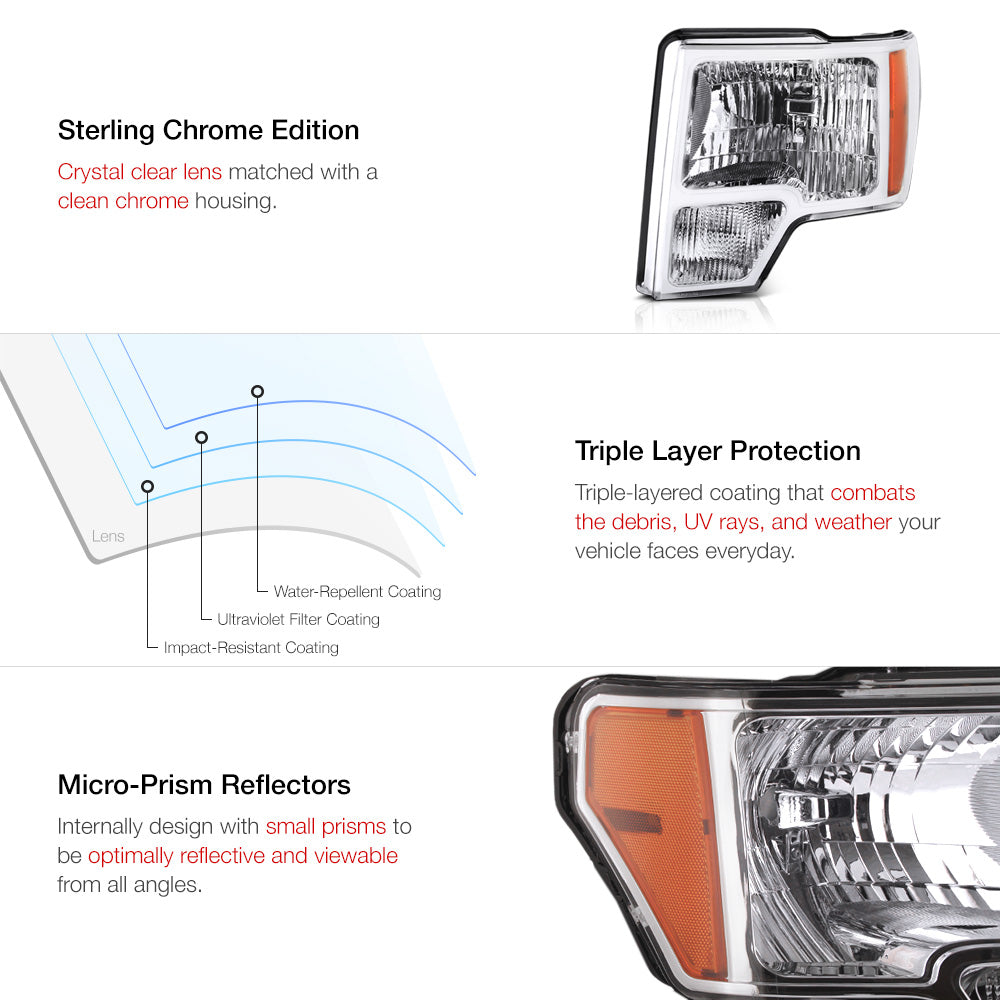 Sterling Chrome Edition

Crystal clear lens matched with a clean chrome housing.

Lens

Water-Repellent Coating

Ultraviolet Filter Coating

Impact-Resistant Coating

Triple Layer Protection

Triple-layered coating that combats the debris, UV rays, and weather your vehicle faces everyday.

Micro-Prism Reflectors

Internally design with small prisms to be optimally reflective and viewable from all angles.