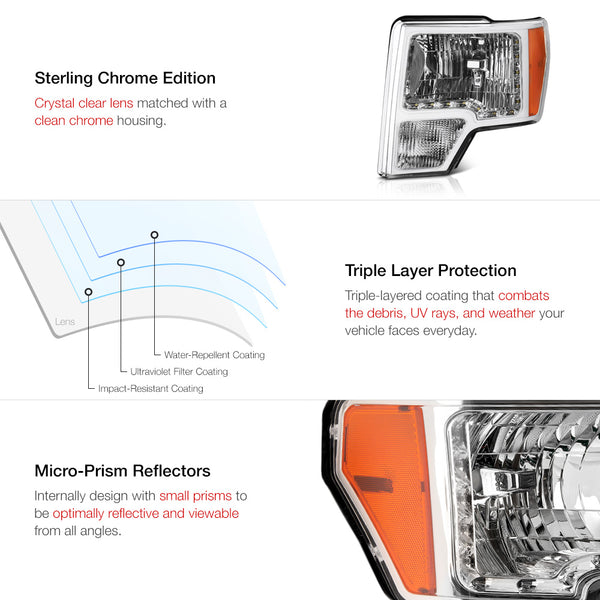 Sterling Chrome Edition

Crystal clear lens matched with a clean chrome housing.

Lens

Water-Repellent Coating

Ultraviolet Filter Coating

Impact-Resistant Coating

Triple Layer Protection

Triple-layered coating that combats the debris, UV rays, and weather your vehicle faces everyday.

Micro-Prism Reflectors

Internally design with small prisms to be optimally reflective and viewable from all angles.