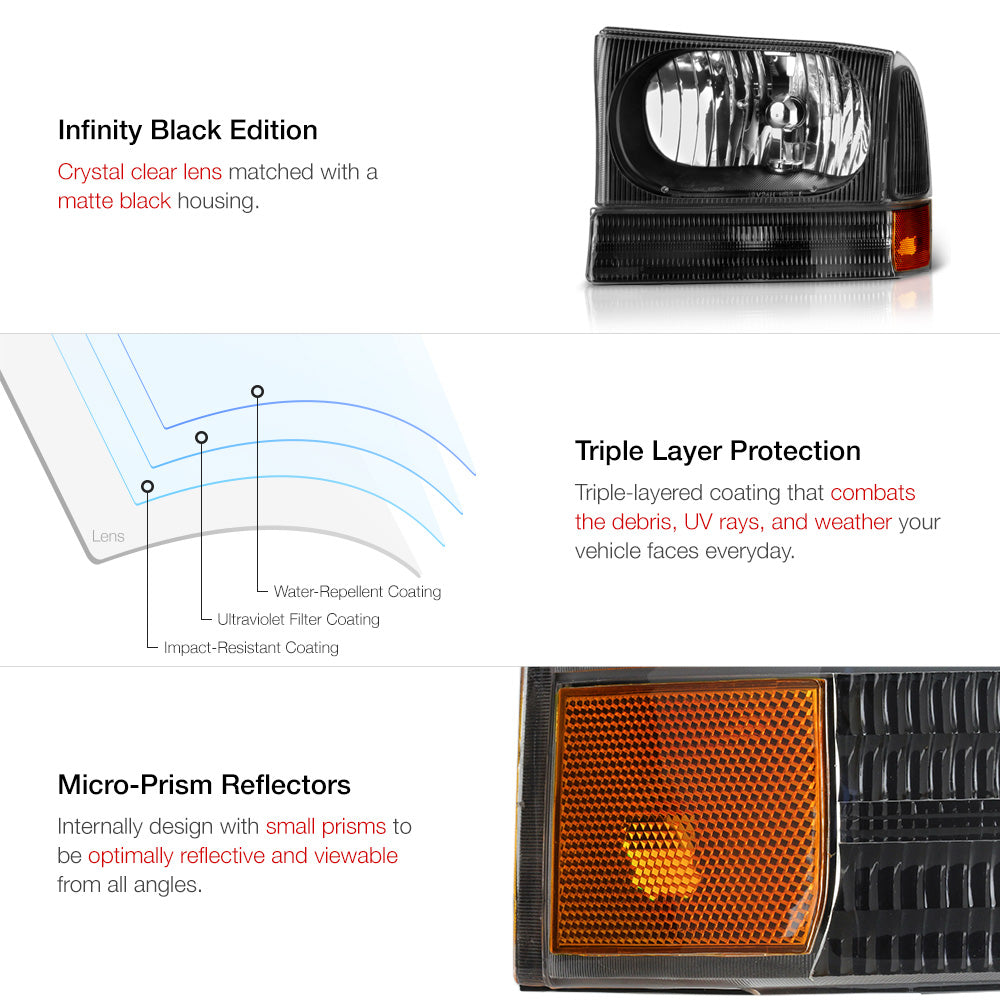 Infinity Black Edition

Crystal clear lens matched with a matte black housing.

Lens

Water-Repellent Coating

Ultraviolet Filter Coating

Impact-Resistant Coating

Triple Layer Protection

Triple-layered coating that combats the debris, UV rays, and weather your vehicle faces everyday.

Micro-Prism Reflectors

Internally design with small prisms to be optimally reflective and viewable from all angles.