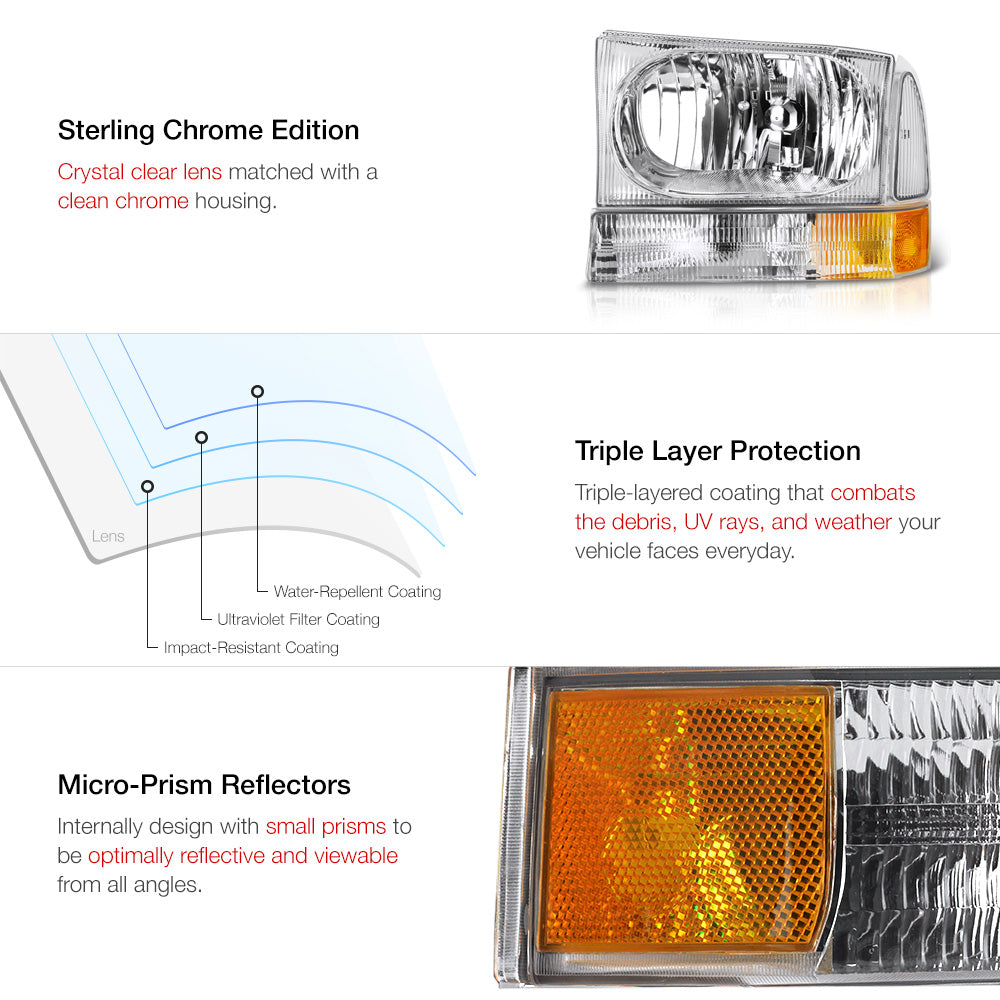 Sterling Chrome Edition

Crystal clear lens matched with a clean chrome housing.

Lens

Water-Repellent Coating

Ultraviolet Filter Coating

Impact-Resistant Coating

Triple Layer Protection

Triple-layered coating that combats the debris, UV rays, and weather your vehicle faces everyday.

Micro-Prism Reflectors

Internally design with small prisms to be optimally reflective and viewable from all angles.