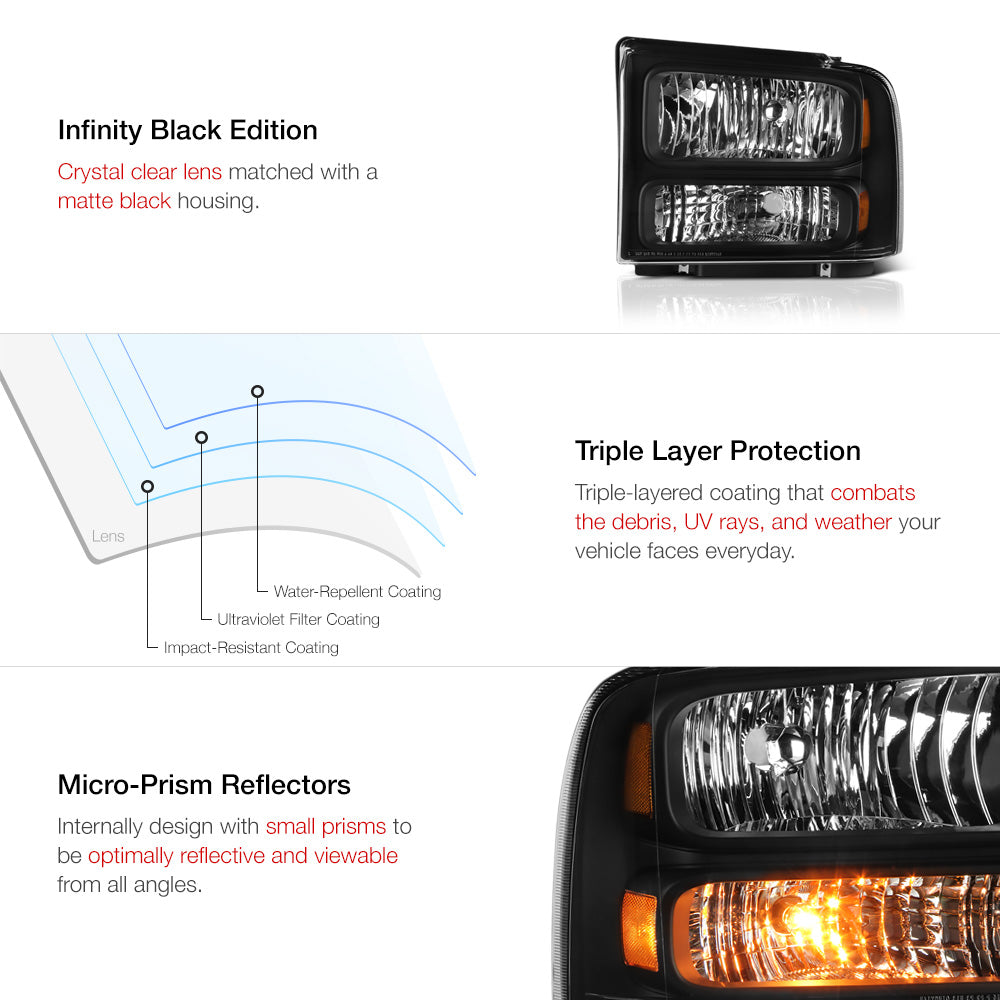 Infinity Black Edition

Crystal clear lens matched with a matte black housing.

Lens

Water-Repellent Coating

Ultraviolet Filter Coating

Impact-Resistant Coating

Triple Layer Protection

Triple-layered coating that combats the debris, UV rays, and weather your vehicle faces everyday.

Micro-Prism Reflectors

Internally design with small prisms to be optimally reflective and viewable from all angles.