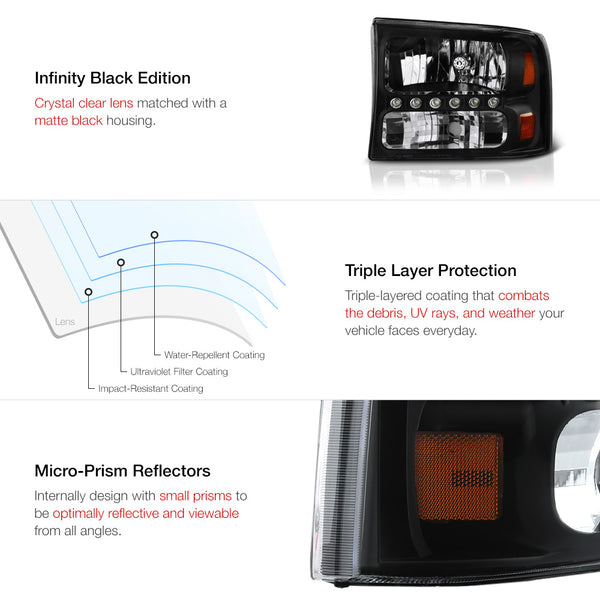 Infinity Black Edition

Crystal clear lens matched with a matte black housing.

Lens

Water-Repellent Coating

Ultraviolet Filter Coating

Impact-Resistant Coating

Triple Layer Protection

Triple-layered coating that combats the debris, UV rays, and weather your vehicle faces everyday.

Micro-Prism Reflectors

Internally design with small prisms to be optimally reflective and viewable from all angles.