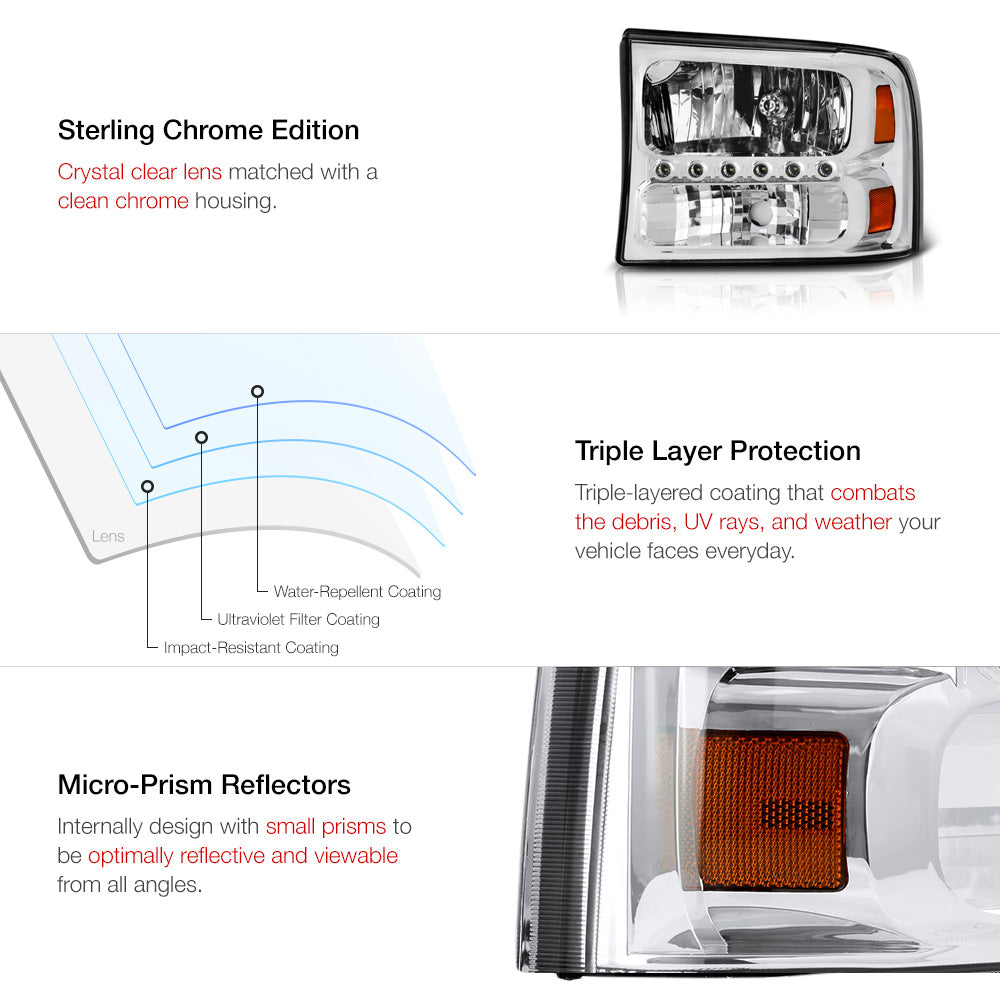 Sterling Chrome Edition

Crystal clear lens matched with a clean chrome housing.

Lens

Water-Repellent Coating

Ultraviolet Filter Coating

Impact-Resistant Coating

Triple Layer Protection

Triple-layered coating that combats the debris, UV rays, and weather your vehicle faces everyday.

Micro-Prism Reflectors

Internally design with small prisms to be optimally reflective and viewable from all angles.