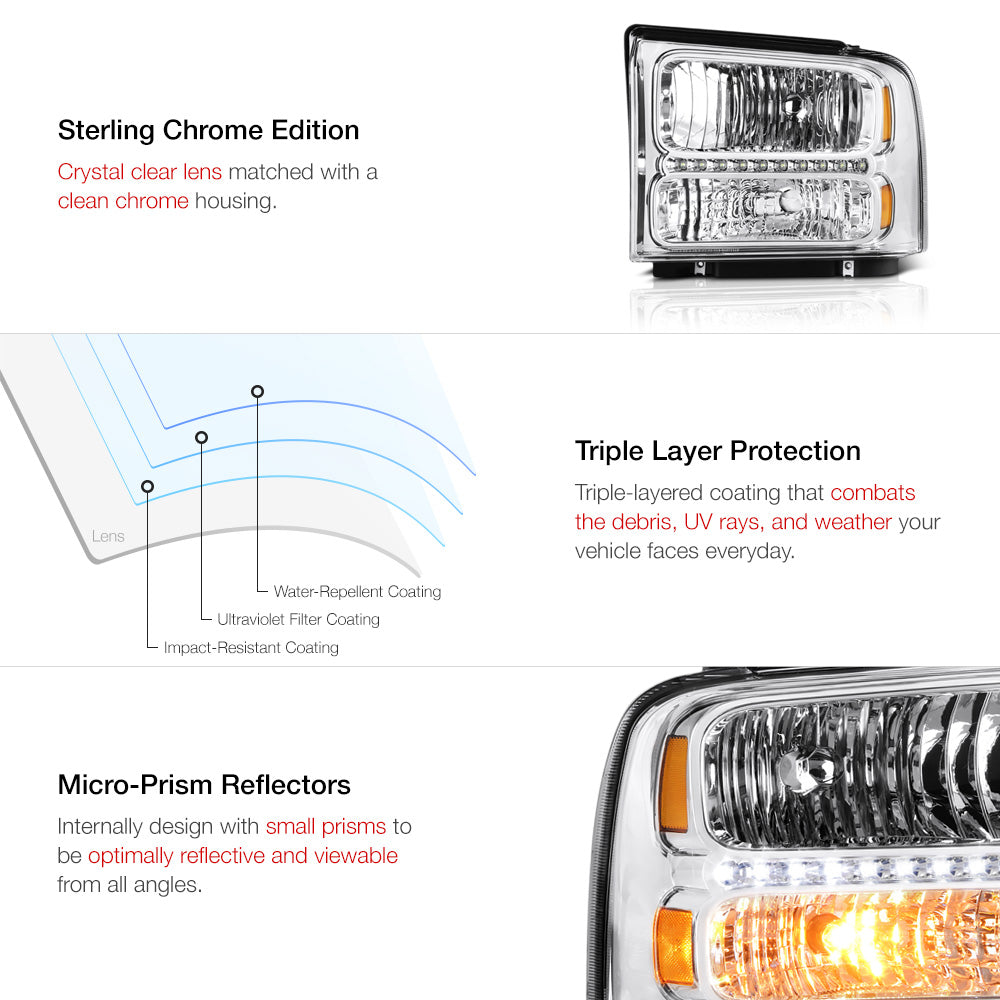 Sterling Chrome Edition

Crystal clear lens matched with a clean chrome housing.

Lens

Water-Repellent Coating

Ultraviolet Filter Coating

Impact-Resistant Coating

Triple Layer Protection

Triple-layered coating that combats the debris, UV rays, and weather your vehicle faces everyday.

Micro-Prism Reflectors

Internally design with small prisms to be optimally reflective and viewable from all angles.