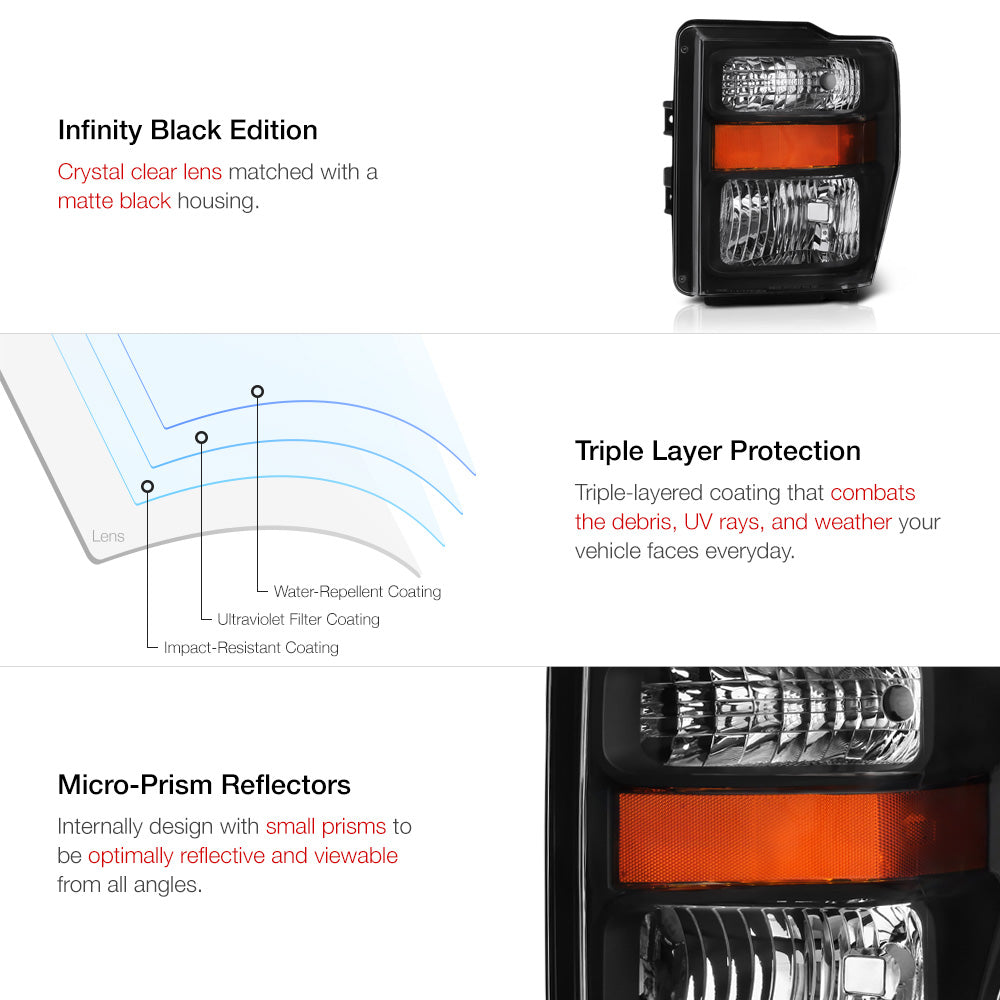 Infinity Black Edition

Crystal clear lens matched with a matte black housing.

Lens

Water-Repellent Coating

Ultraviolet Filter Coating

Impact-Resistant Coating

Triple Layer Protection

Triple-layered coating that combats the debris, UV rays, and weather your vehicle faces everyday.

Micro-Prism Reflectors

Internally design with small prisms to be optimally reflective and viewable from all angles.