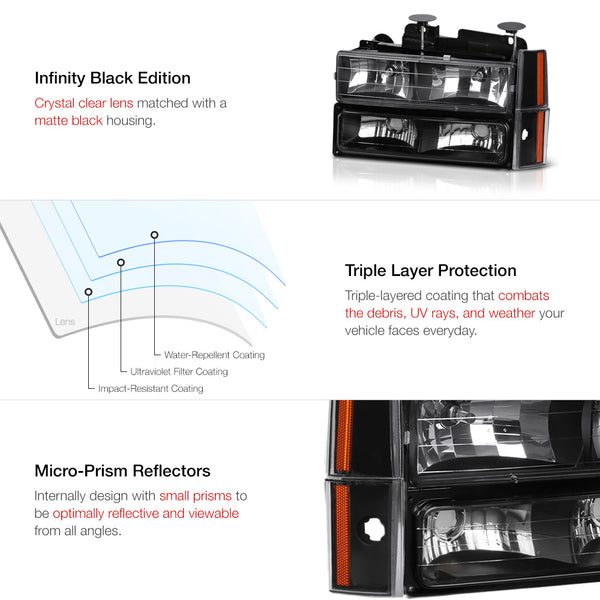 Infinity Black Edition

Crystal clear lens matched with a matte black housing.

Lens

Water-Repellent Coating

Ultraviolet Filter Coating

Impact-Resistant Coating

Triple Layer Protection

Triple-layered coating that combats the debris, UV rays, and weather your vehicle faces everyday.

Micro-Prism Reflectors

Internally design with small prisms to be optimally reflective and viewable from all angles.