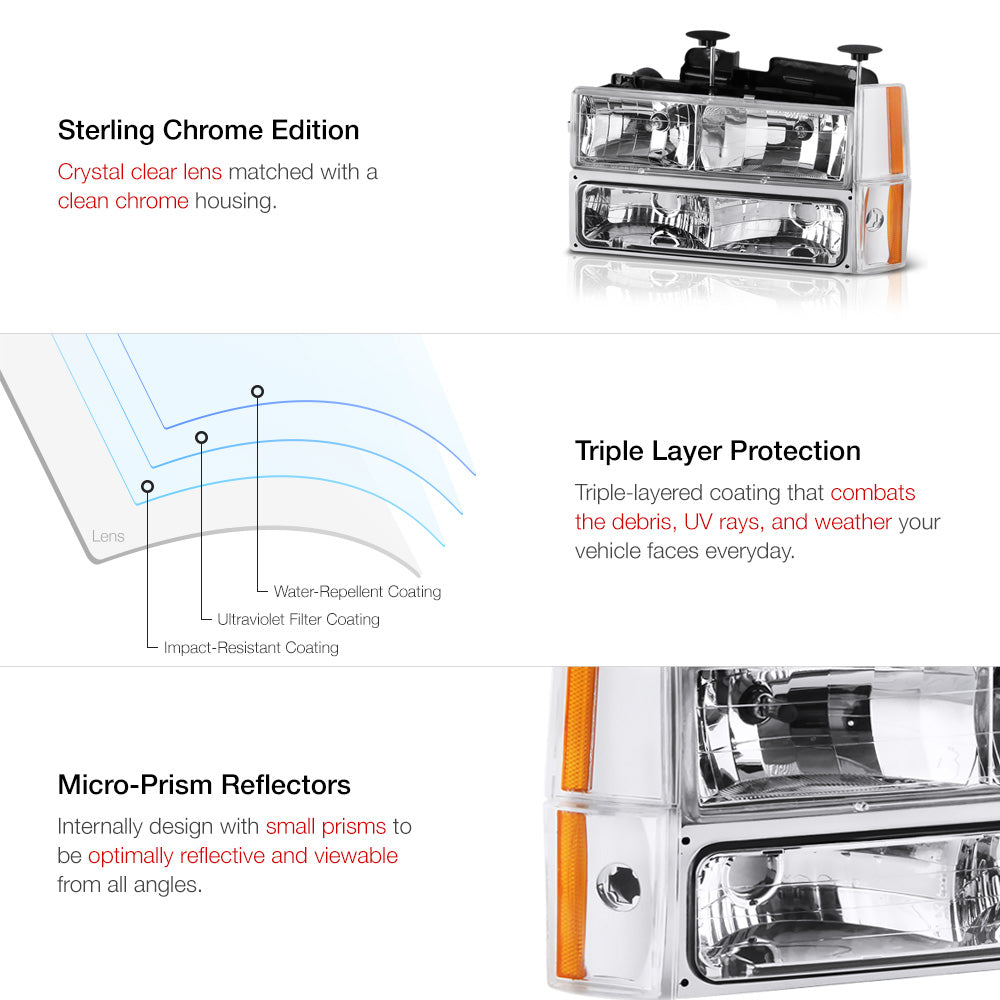 Sterling Chrome Edition

Crystal clear lens matched with a clean chrome housing.

Lens

Water-Repellent Coating

Ultraviolet Filter Coating

Impact-Resistant Coating

Triple Layer Protection

Triple-layered coating that combats the debris, UV rays, and weather your vehicle faces everyday.

Micro-Prism Reflectors

Internally design with small prisms to be optimally reflective and viewable from all angles.