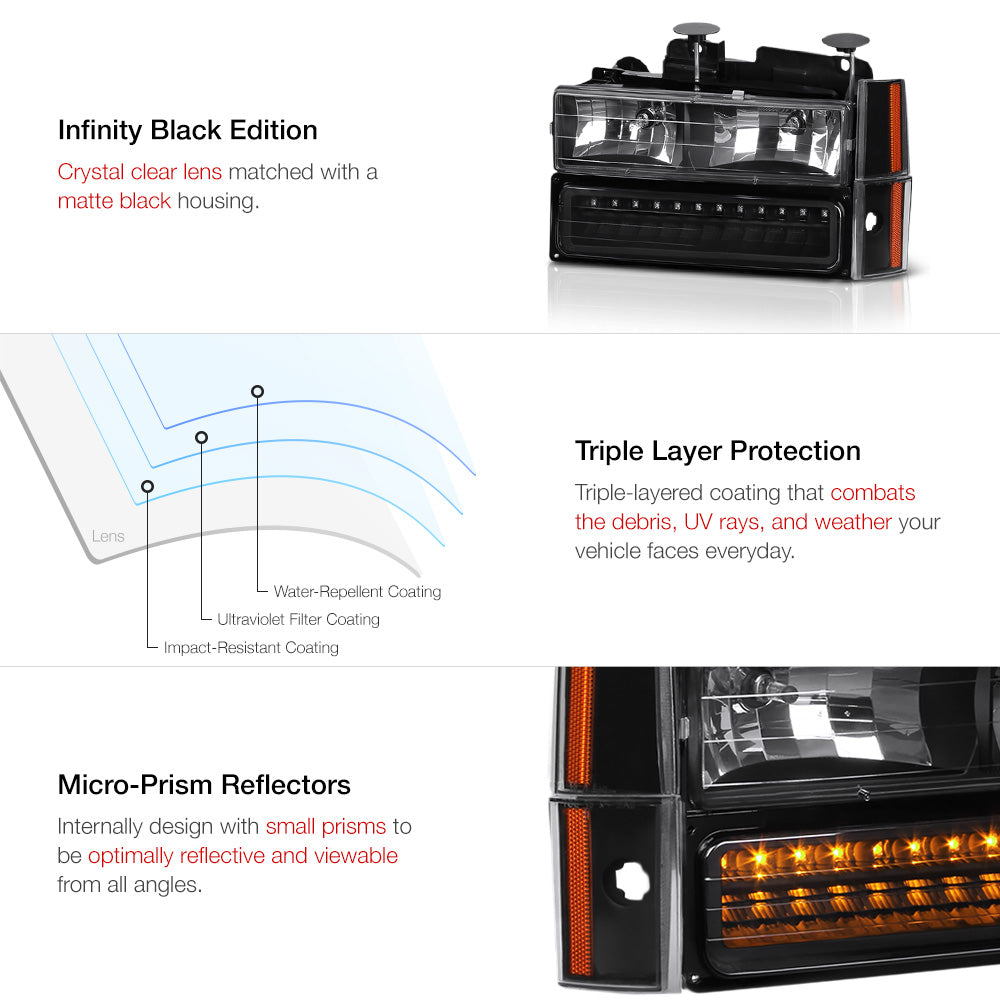 Infinity Black Edition

Crystal clear lens matched with a matte black housing.

Lens

Water-Repellent Coating

Ultraviolet Filter Coating

Impact-Resistant Coating

Triple Layer Protection

Triple-layered coating that combats the debris, UV rays, and weather your vehicle faces everyday.

Micro-Prism Reflectors

Internally design with small prisms to be optimally reflective and viewable from all angles.