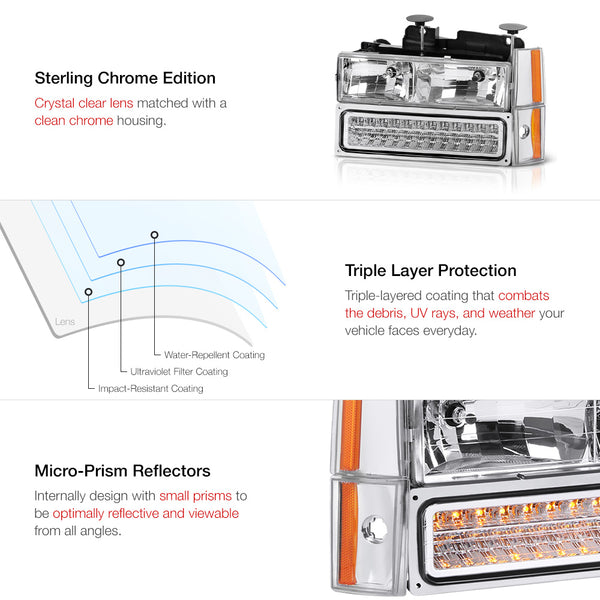 Sterling Chrome Edition

Crystal clear lens matched with a clean chrome housing.

Lens

Water-Repellent Coating

Ultraviolet Filter Coating

Impact-Resistant Coating

Triple Layer Protection

Triple-layered coating that combats the debris, UV rays, and weather your vehicle faces everyday.

Micro-Prism Reflectors

Internally design with small prisms to be optimally reflective and viewable from all angles.