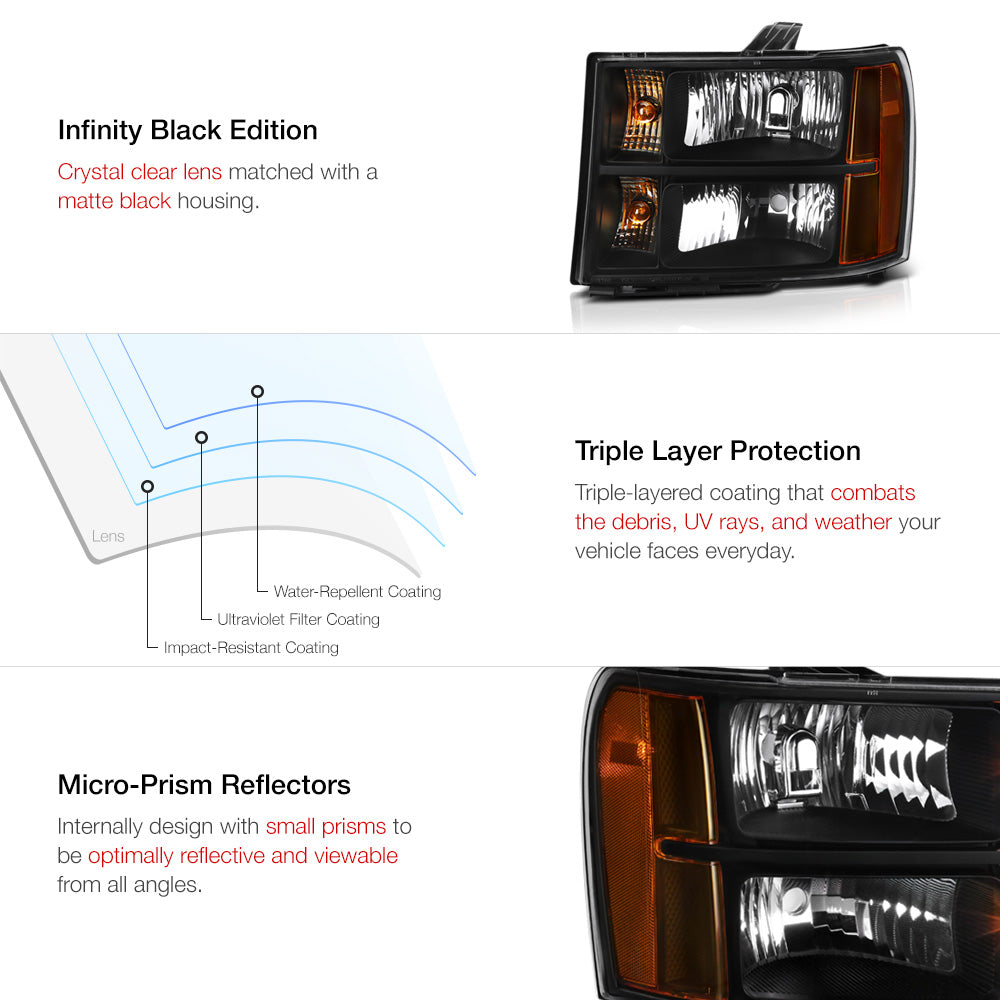 Infinity Black Edition

Crystal clear lens matched with a matte black housing.

Lens

Water-Repellent Coating

Ultraviolet Filter Coating

Impact-Resistant Coating

Triple Layer Protection

Triple-layered coating that combats the debris, UV rays, and weather your vehicle faces everyday.

Micro-Prism Reflectors

Internally design with small prisms to be optimally reflective and viewable from all angles.