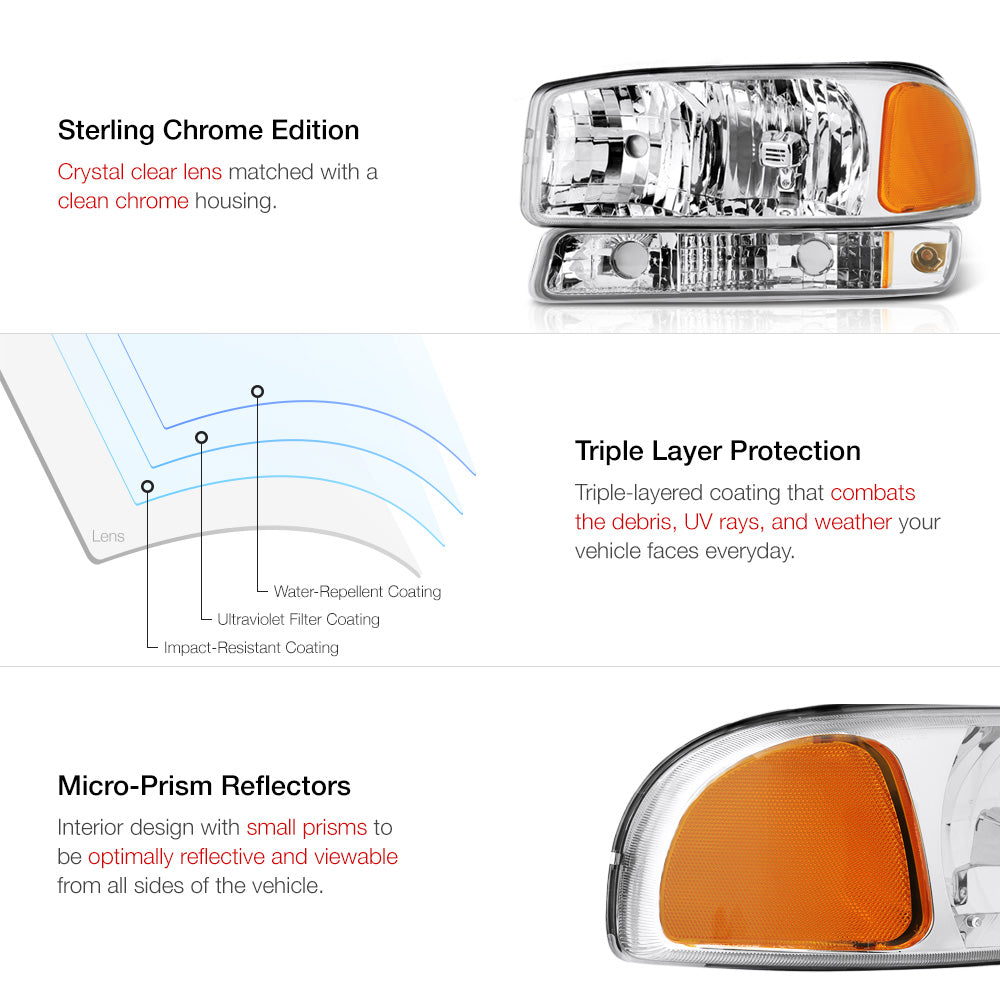 Sterling Chrome Edition

Crystal clear lens matched with a clean chrome housing.

Lens

Water-Repellent Coating

Ultraviolet Filter Coating

Impact-Resistant Coating

Triple Layer Protection

Triple-layered coating that combats the debris, UV rays, and weather your vehicle faces everyday.

Micro-Prism Reflectors

Interior design with small prisms to be optimally reflective and viewable from all sides of the vehicle.