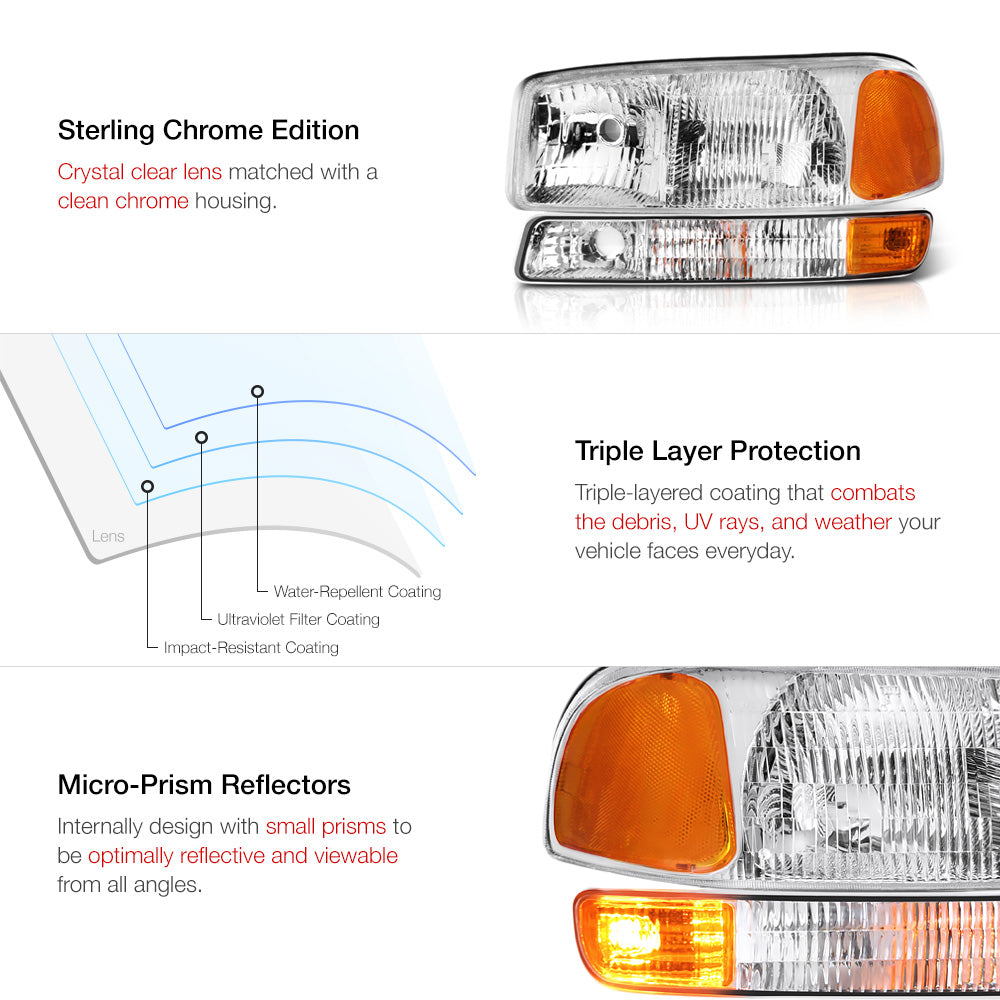 Sterling Chrome Edition

Crystal clear lens matched with a clean chrome housing.

Lens

Water-Repellent Coating

Ultraviolet Filter Coating

Impact-Resistant Coating

Triple Layer Protection

Triple-layered coating that combats the debris, UV rays, and weather your vehicle faces everyday.

Micro-Prism Reflectors

Internally design with small prisms to be optimally reflective and viewable from all angles.