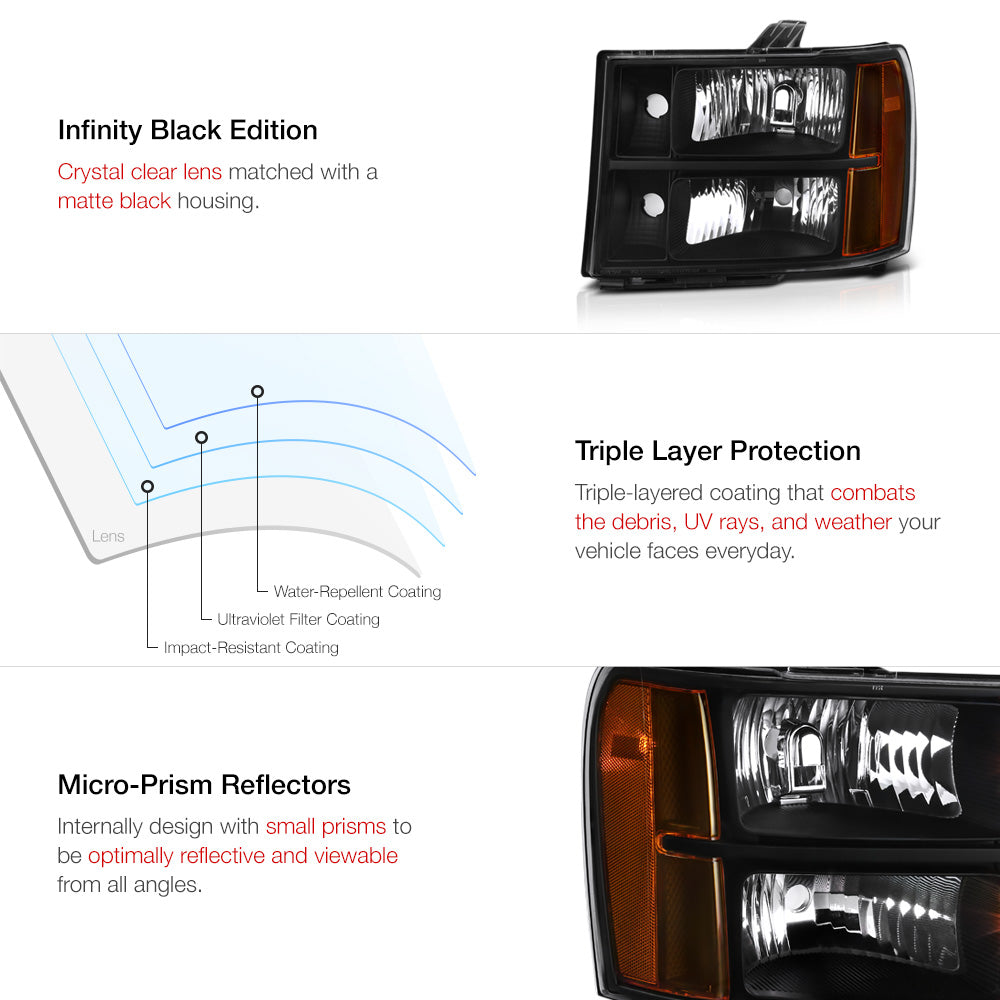 Infinity Black Edition

Crystal clear lens matched with a matte black housing.

Lens

Water-Repellent Coating

Ultraviolet Filter Coating

Impact-Resistant Coating

Triple Layer Protection

Triple-layered coating that combats the debris, UV rays, and weather your vehicle faces everyday.

Micro-Prism Reflectors

Internally design with small prisms to be optimally reflective and viewable from all angles.