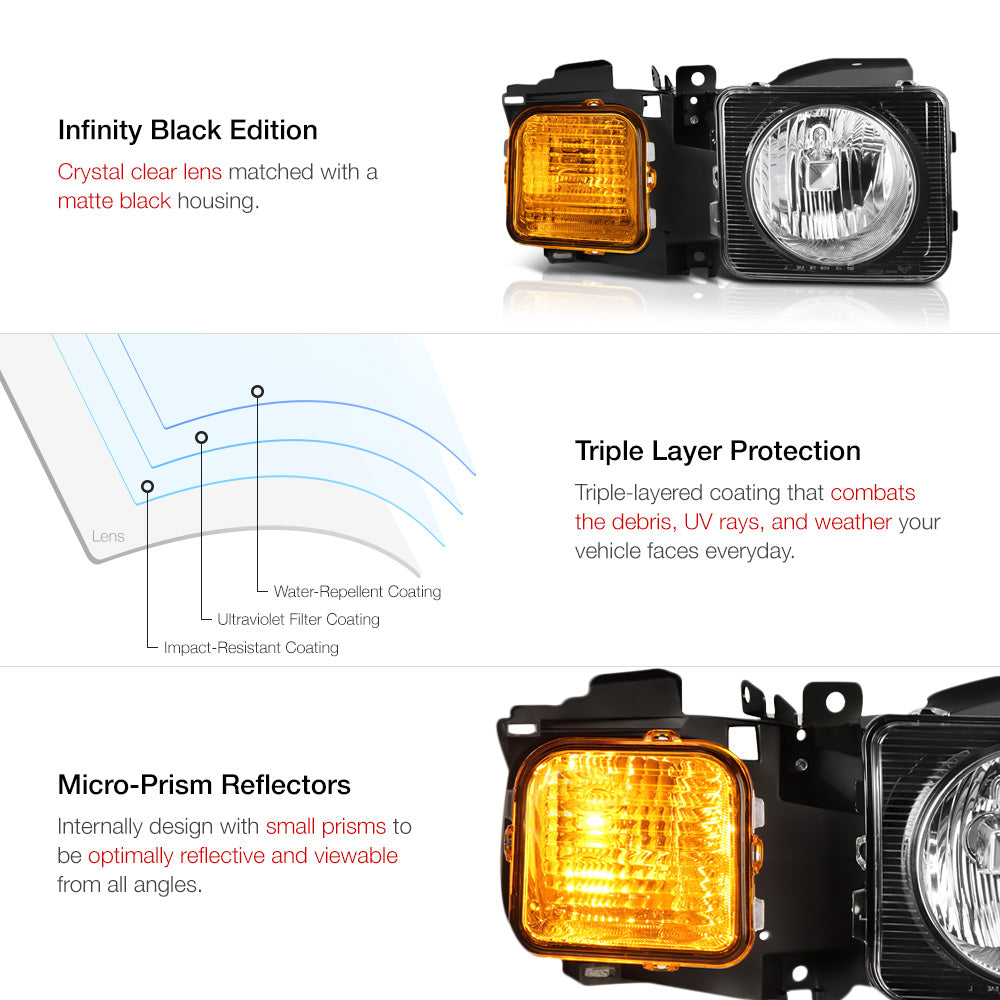 Infinity Black Edition

Crystal clear lens matched with a matte black housing.

Lens

Water-Repellent Coating

Ultraviolet Filter Coating

Impact-Resistant Coating

Triple Layer Protection

Triple-layered coating that combats the debris, UV rays, and weather your vehicle faces everyday.

Micro-Prism Reflectors

Internally design with small prisms to be optimally reflective and viewable from all angles.