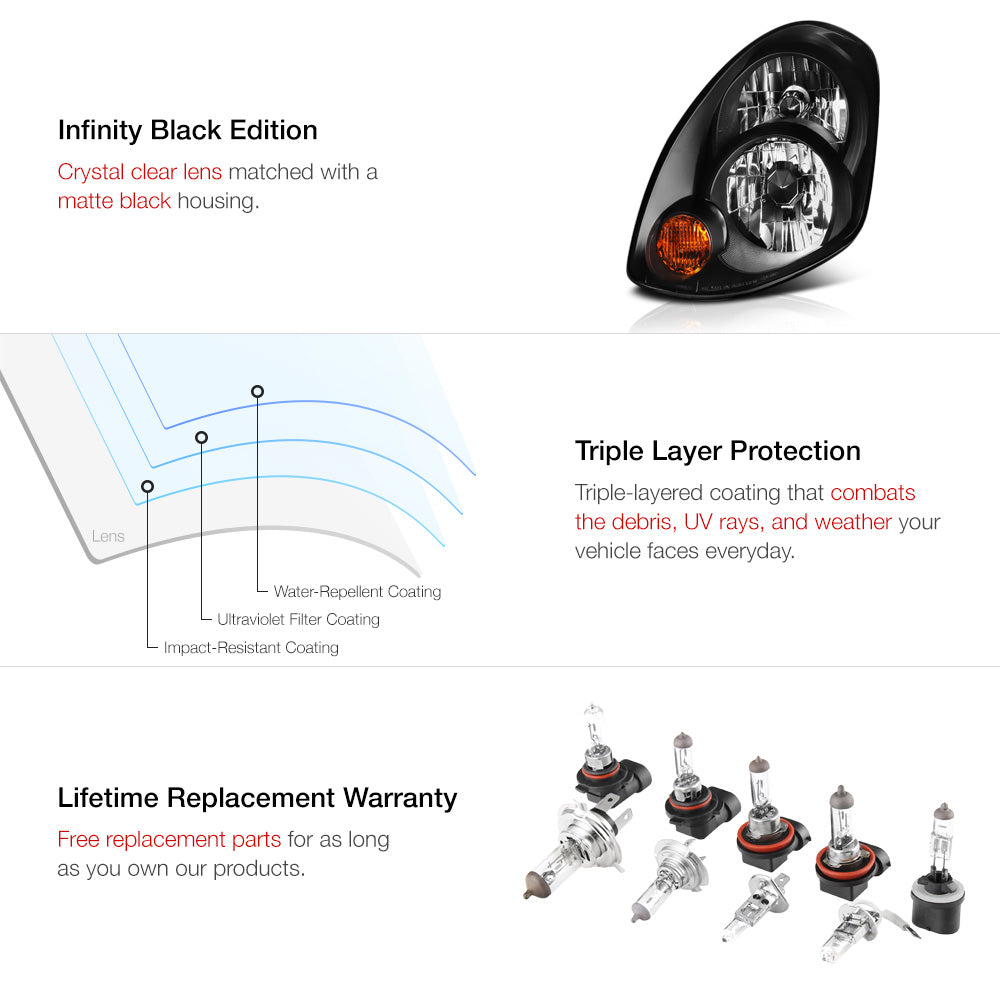 Infinity Black Edition

Crystal clear lens matched with a matte black housing.

Lens

Water-Repellent Coating

Ultraviolet Filter Coating

Impact-Resistant Coating

Triple Layer Protection

Triple-layered coating that combats the debris, UV rays, and weather your vehicle faces everyday.

Lifetime Replacement Warranty

Free replacement parts for as long as you own our products.