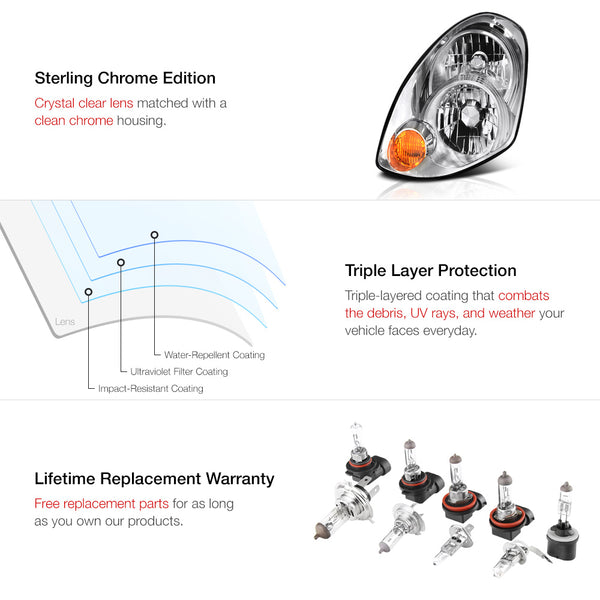 Sterling Chrome Edition

Crystal clear lens matched with a clean chrome housing.

Lens

Water-Repellent Coating

Ultraviolet Filter Coating

Impact-Resistant Coating

Triple Layer Protection

Triple-layered coating that combats the debris, UV rays, and weather your vehicle faces everyday.

Lifetime Replacement Warranty

Free replacement parts for as long as you own our products.