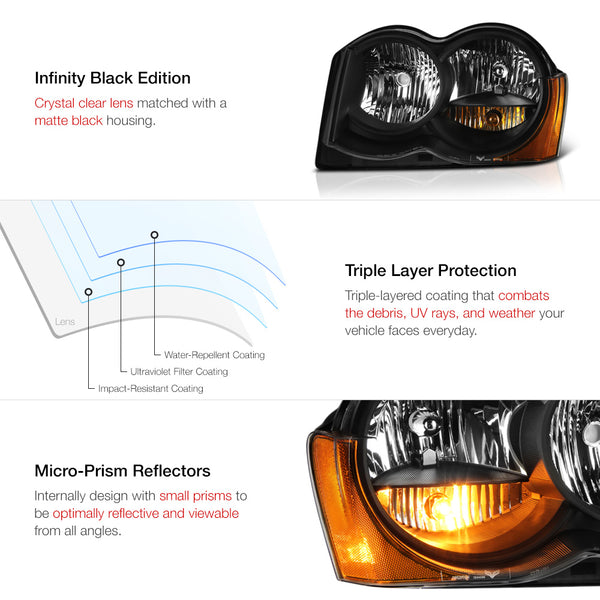 Infinity Black Edition

Crystal clear lens matched with a matte black housing.

Lens

Water-Repellent Coating

Ultraviolet Filter Coating

Impact-Resistant Coating

Triple Layer Protection

Triple-layered coating that combats the debris, UV rays, and weather your vehicle faces everyday.

Micro-Prism Reflectors

Internally design with small prisms to be optimally reflective and viewable from all angles.