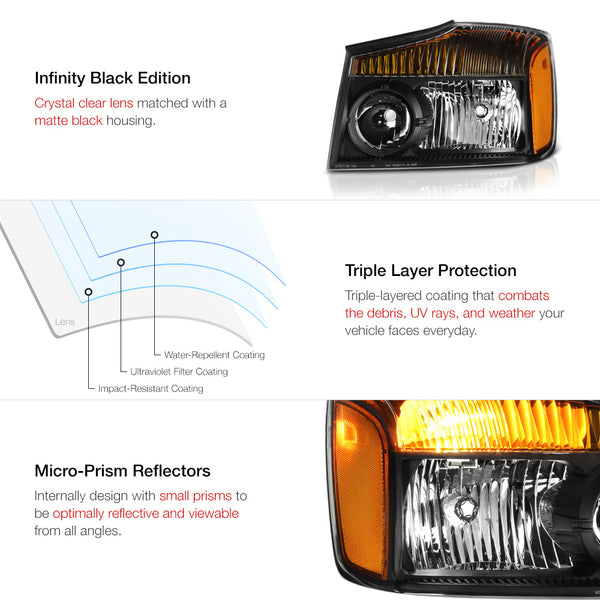 Infinity Black Edition

Crystal clear lens matched with a matte black housing.

Lens

Water-Repellent Coating

Ultraviolet Filter Coating

Impact-Resistant Coating

Triple Layer Protection

Triple-layered coating that combats the debris, UV rays, and weather your vehicle faces everyday.

Micro-Prism Reflectors

Internally design with small prisms to be optimally reflective and viewable from all angles.