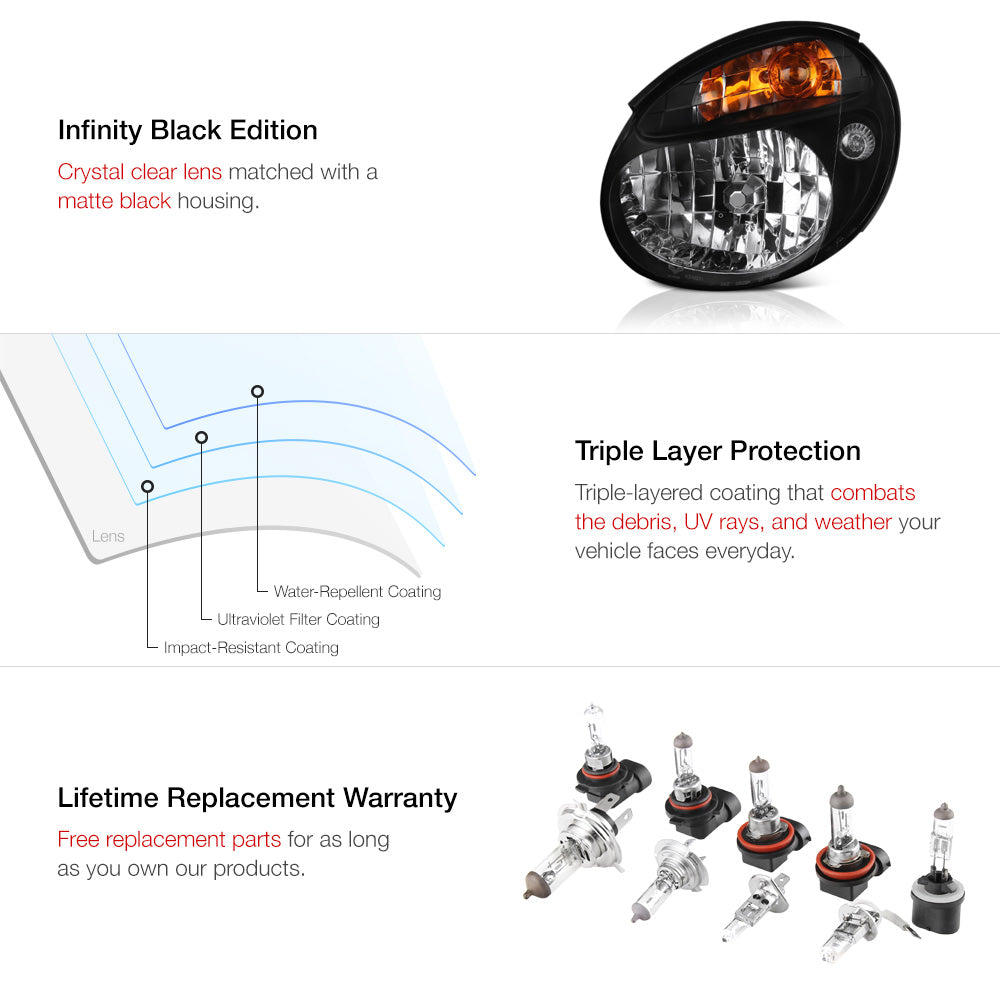 Infinity Black Edition

Crystal clear lens matched with a matte black housing.

Lens

Water-Repellent Coating

Ultraviolet Filter Coating

Impact-Resistant Coating

Triple Layer Protection

Triple-layered coating that combats the debris, UV rays, and weather your vehicle faces everyday.

Lifetime Replacement Warranty

Free replacement parts for as long as you own our products.