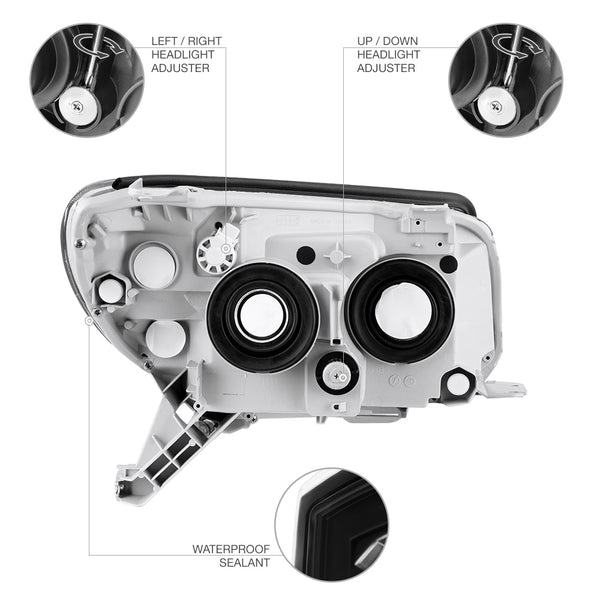 LEFT / RIGHT HEADLIGHT ADJUSTER

UP / DOWN HEADLIGHT ADJUSTER

WATERPROOF SEALANT