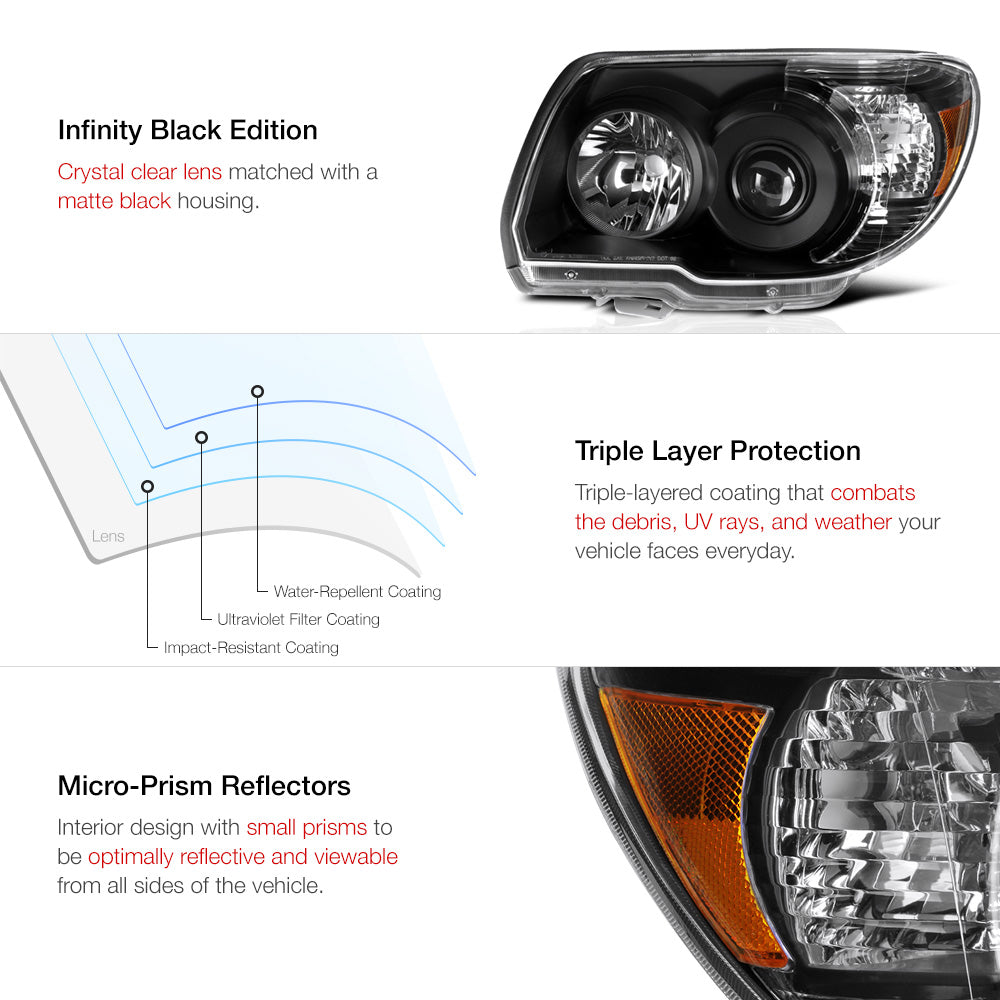 Infinity Black Edition

Crystal clear lens matched with a matte black housing.

Lens

Water-Repellent Coating

Ultraviolet Filter Coating

Impact-Resistant Coating

Triple Layer Protection

Triple-layered coating that combats the debris, UV rays, and weather your vehicle faces everyday.

Micro-Prism Reflectors

Interior design with small prisms to be optimally reflective and viewable from all sides of the vehicle.