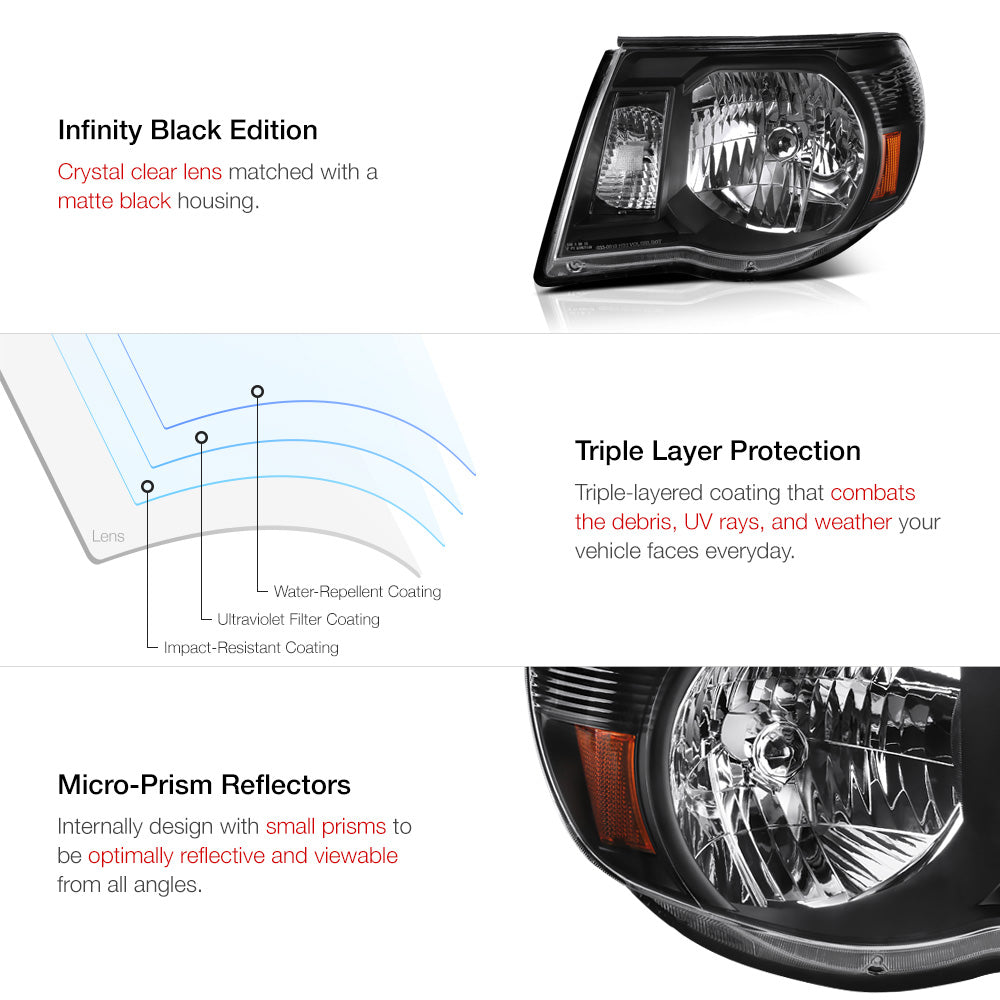 Infinity Black Edition

Crystal clear lens matched with a matte black housing.

Lens

Water-Repellent Coating

Ultraviolet Filter Coating

Impact-Resistant Coating

Triple Layer Protection

Triple-layered coating that combats the debris, UV rays, and weather your vehicle faces everyday.

Micro-Prism Reflectors

Internally design with small prisms to be optimally reflective and viewable from all angles.