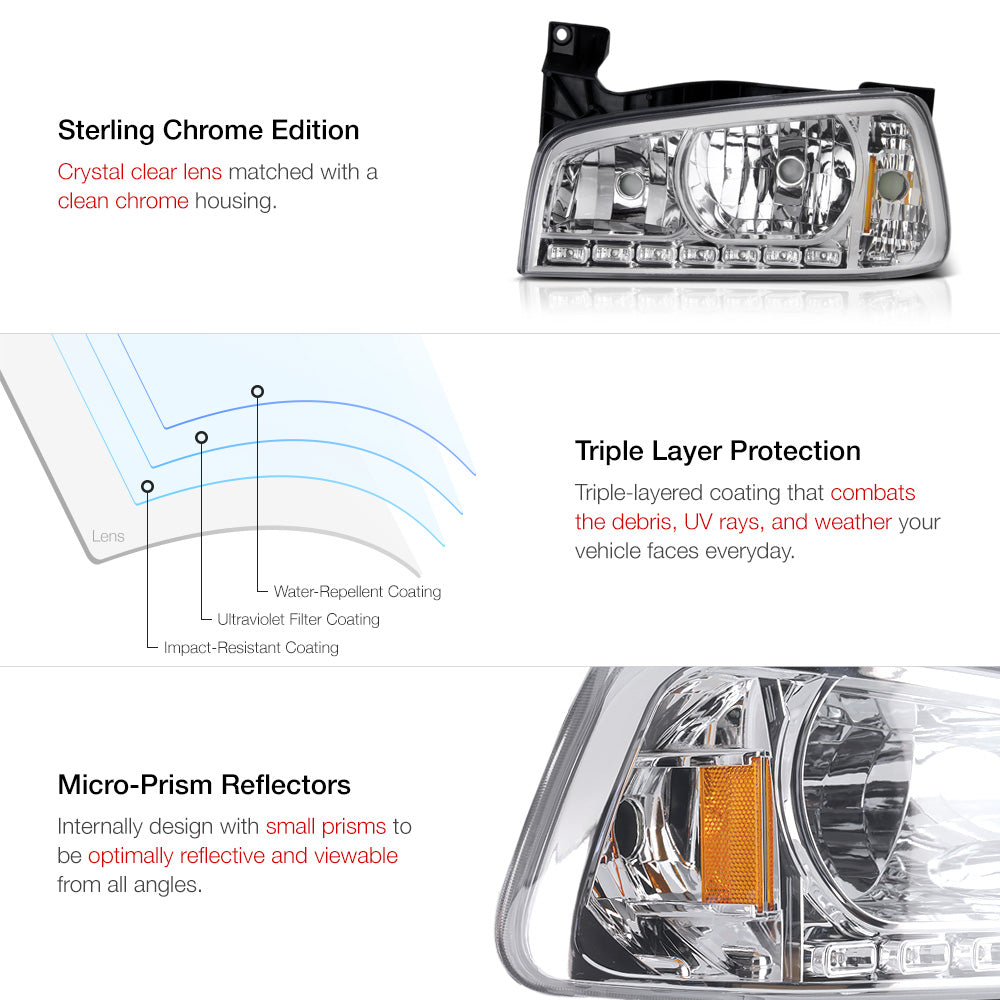 Sterling Chrome Edition

Crystal clear lens matched with a clean chrome housing.

Lens

Water-Repellent Coating

Ultraviolet Filter Coating

Impact-Resistant Coating

Triple Layer Protection

Triple-layered coating that combats the debris, UV rays, and weather your vehicle faces everyday.

Micro-Prism Reflectors

Internally design with small prisms to be optimally reflective and viewable from all angles.