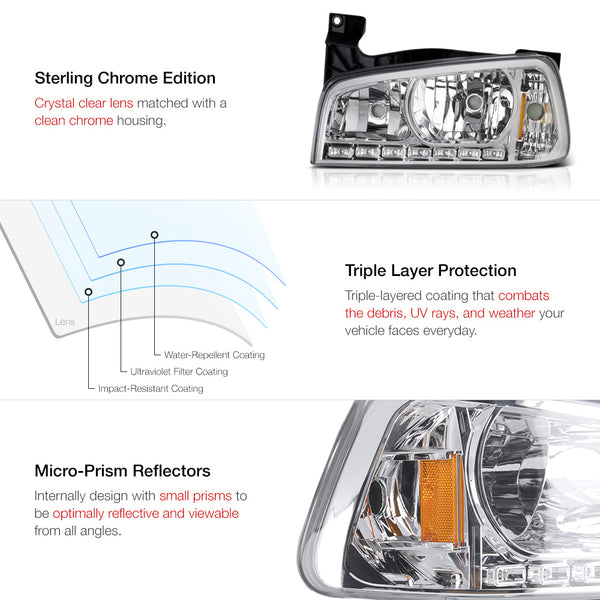 Sterling Chrome Edition

Crystal clear lens matched with a clean chrome housing.

Lens

Water-Repellent Coating

Ultraviolet Filter Coating

Impact-Resistant Coating

Triple Layer Protection

Triple-layered coating that combats the debris, UV rays, and weather your vehicle faces everyday.

Micro-Prism Reflectors

Internally design with small prisms to be optimally reflective and viewable from all angles.