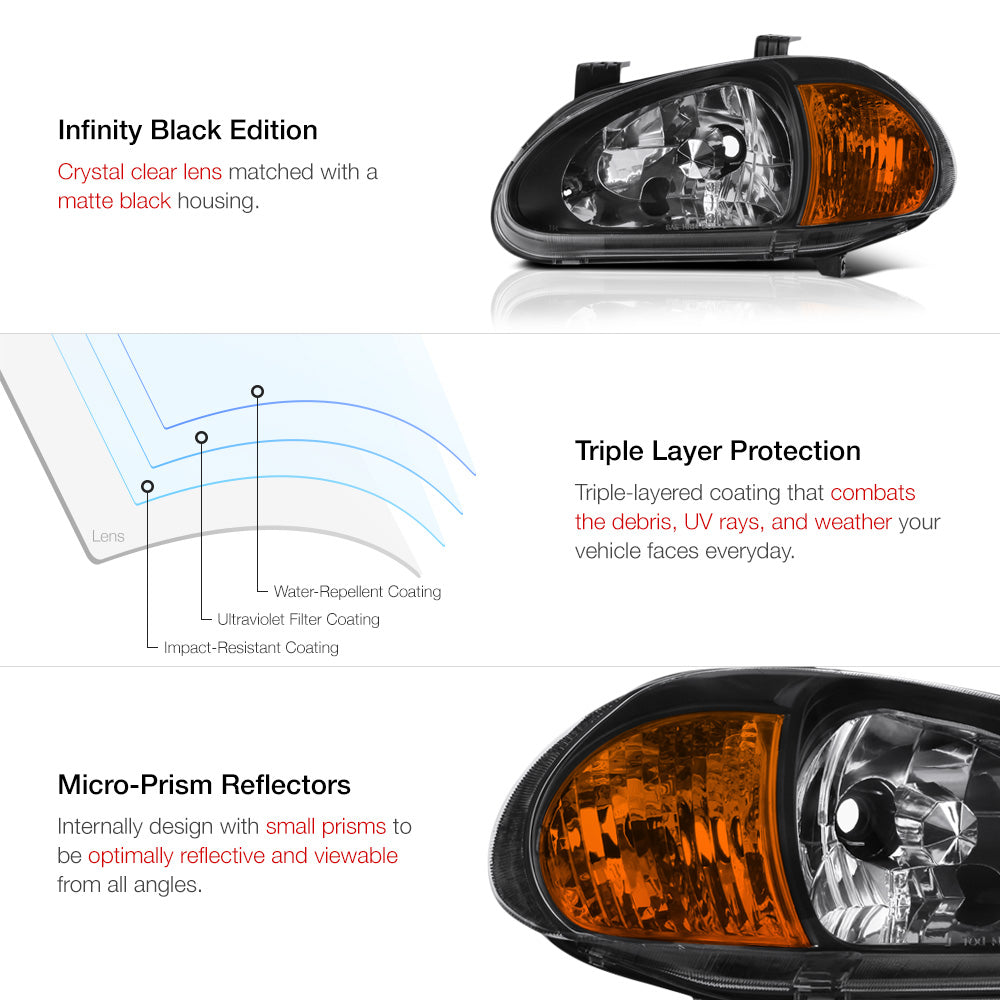 Infinity Black Edition

Crystal clear lens matched with a matte black housing.

Lens

Water-Repellent Coating

Ultraviolet Filter Coating

Impact-Resistant Coating

Triple Layer Protection

Triple-layered coating that combats the debris, UV rays, and weather your vehicle faces everyday.

Micro-Prism Reflectors

Internally design with small prisms to be optimally reflective and viewable from all angles.