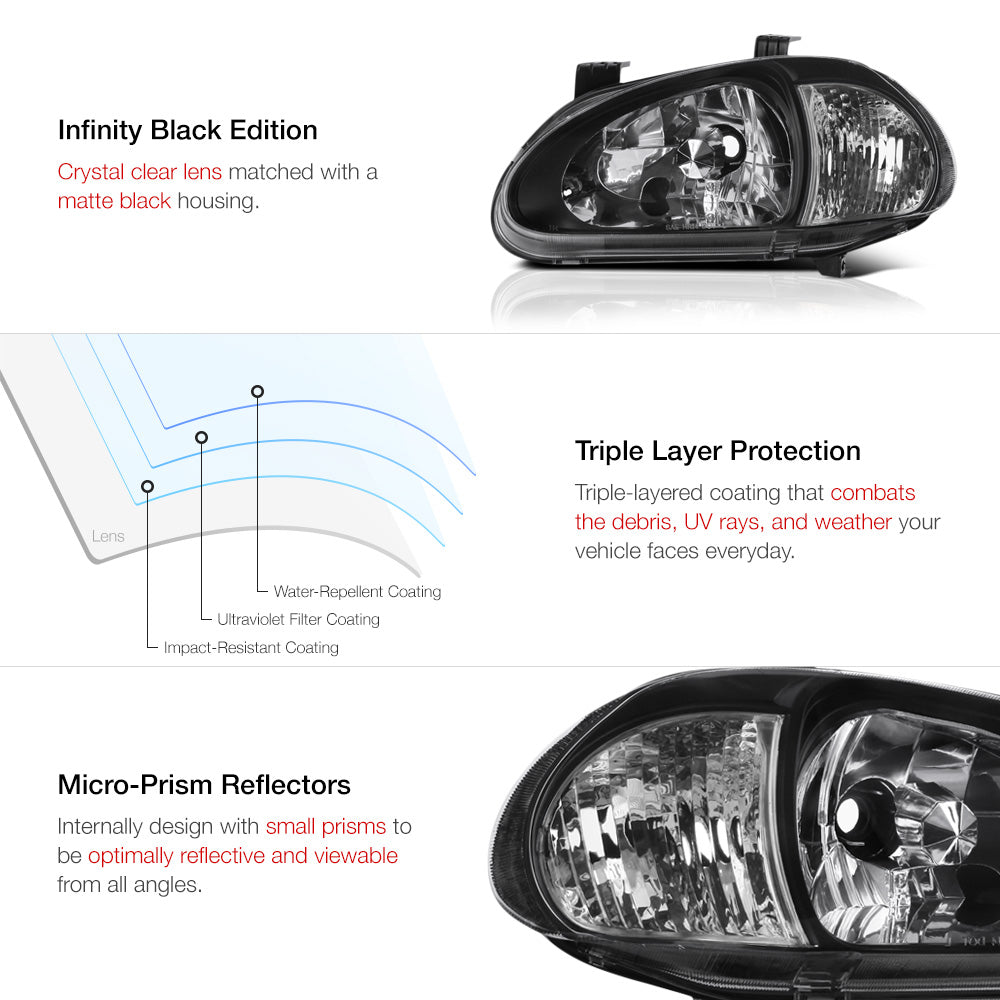 Infinity Black Edition

Crystal clear lens matched with a matte black housing.

Lens

Water-Repellent Coating

Ultraviolet Filter Coating

Impact-Resistant Coating

Triple Layer Protection

Triple-layered coating that combats the debris, UV rays, and weather your vehicle faces everyday.

Micro-Prism Reflectors

Internally design with small prisms to be optimally reflective and viewable from all angles.