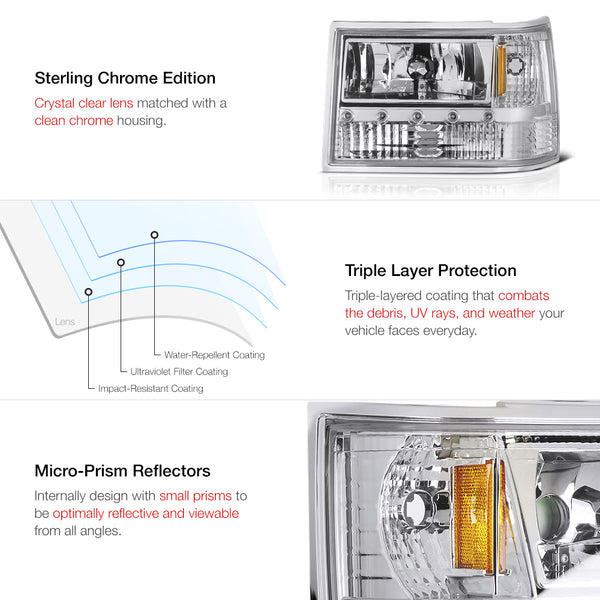 Sterling Chrome Edition

Crystal clear lens matched with a clean chrome housing.

Lens

Water-Repellent Coating

Ultraviolet Filter Coating

Impact-Resistant Coating

Triple Layer Protection

Triple-layered coating that combats the debris, UV rays, and weather your vehicle faces everyday.

Micro-Prism Reflectors

Internally design with small prisms to be optimally reflective and viewable from all angles.