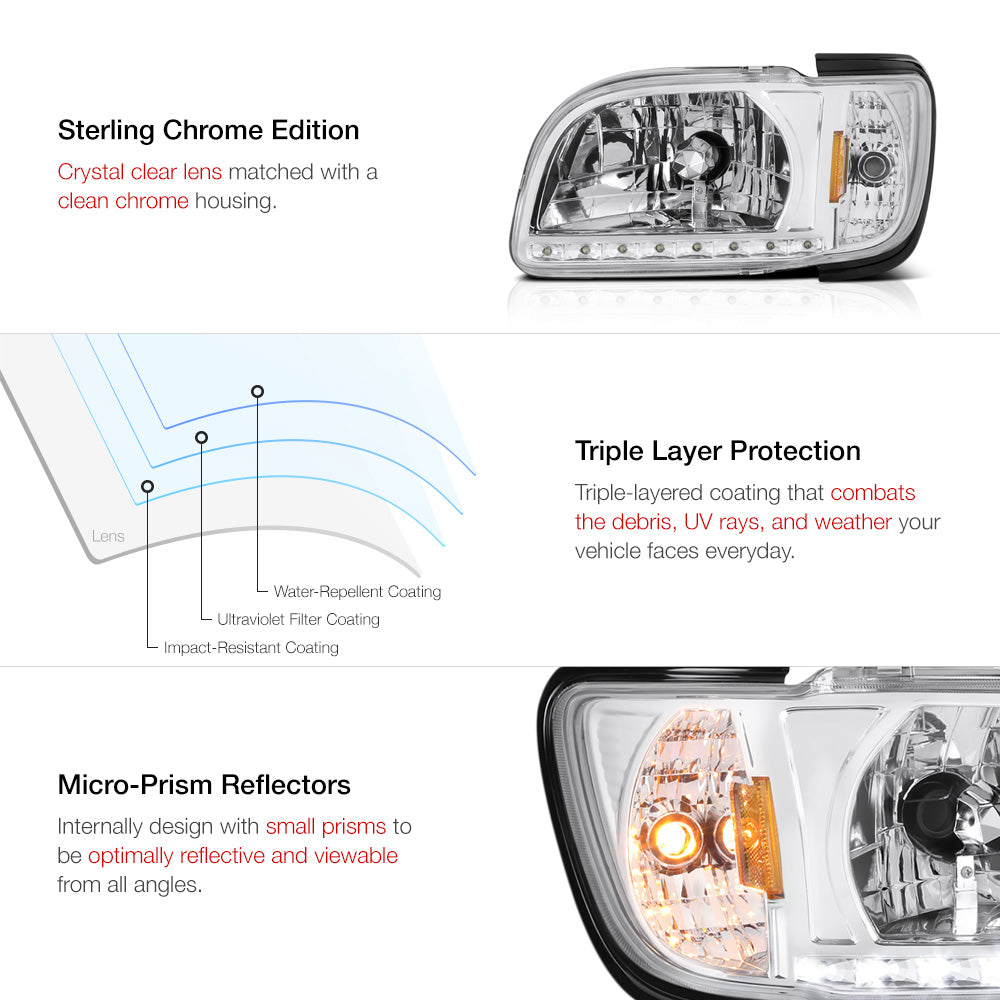 Sterling Chrome Edition

Crystal clear lens matched with a clean chrome housing.

Lens

Water-Repellent Coating

Ultraviolet Filter Coating

Impact-Resistant Coating

Triple Layer Protection

Triple-layered coating that combats the debris, UV rays, and weather your vehicle faces everyday.

Micro-Prism Reflectors

Internally design with small prisms to be optimally reflective and viewable from all angles.