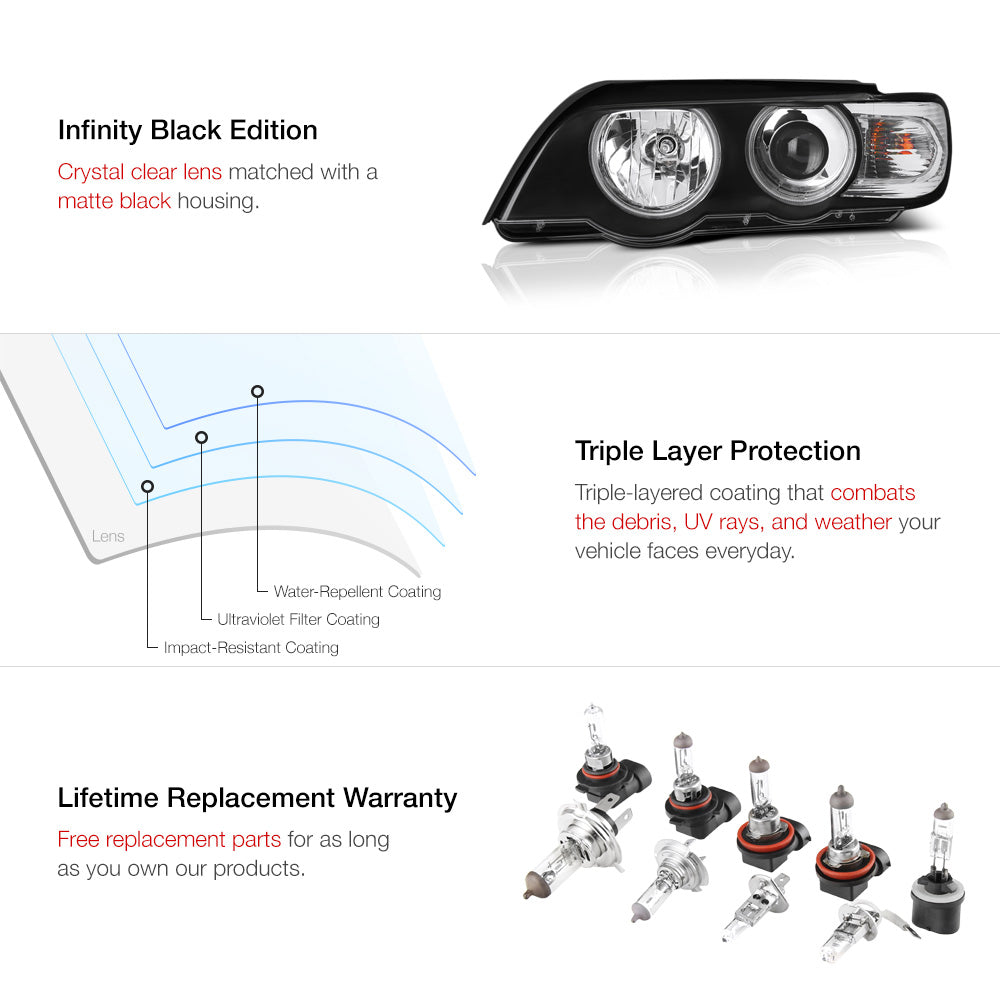 Infinity Black Edition

Crystal clear lens matched with a matte black housing.

Lens

Water-Repellent Coating

Ultraviolet Filter Coating

Impact-Resistant Coating

Triple Layer Protection

Triple-layered coating that combats the debris, UV rays, and weather your vehicle faces everyday.

Lifetime Replacement Warranty

Free replacement parts for as long as you own our products.