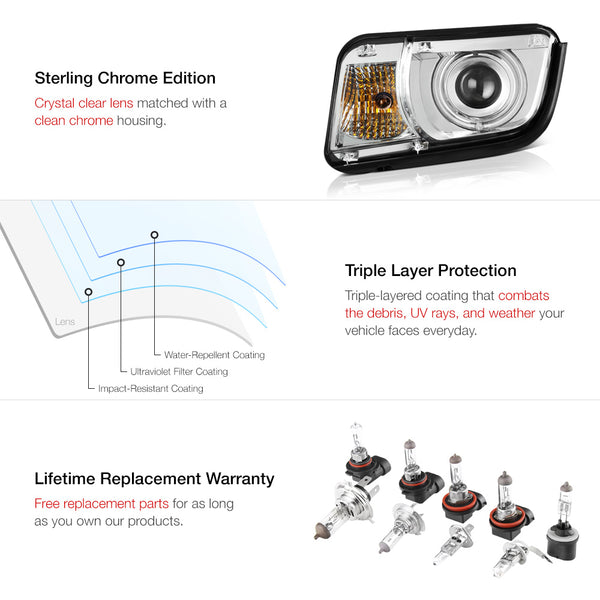 Sterling Chrome Edition

Crystal clear lens matched with a clean chrome housing.

Lens

Water-Repellent Coating

Ultraviolet Filter Coating

Impact-Resistant Coating

Triple Layer Protection

Triple-layered coating that combats the debris, UV rays, and weather your vehicle faces everyday.

Lifetime Replacement Warranty

Free replacement parts for as long as you own our products.