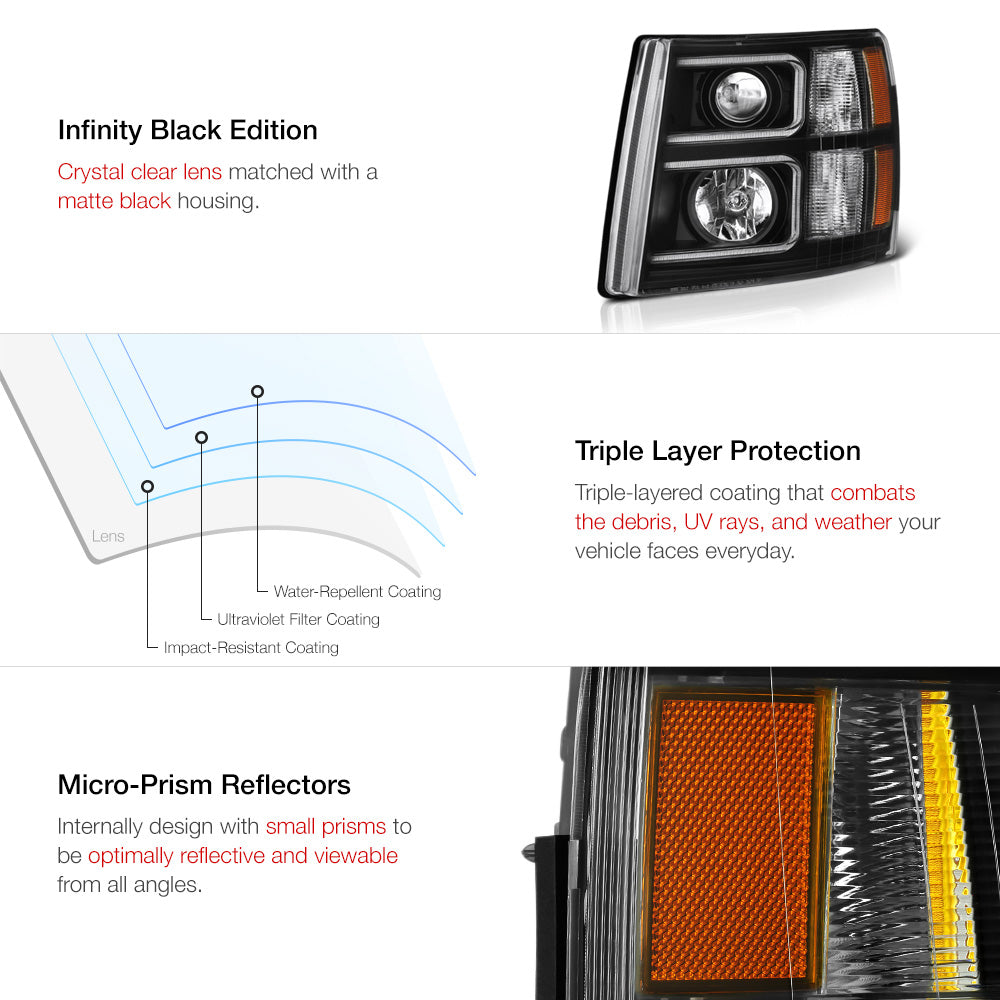 Infinity Black Edition

Crystal clear lens matched with a matte black housing.

Lens

Water-Repellent Coating

Ultraviolet Filter Coating

Impact-Resistant Coating

Triple Layer Protection

Triple-layered coating that combats the debris, UV rays, and weather your vehicle faces everyday.

Micro-Prism Reflectors

Internally design with small prisms to be optimally reflective and viewable from all angles.