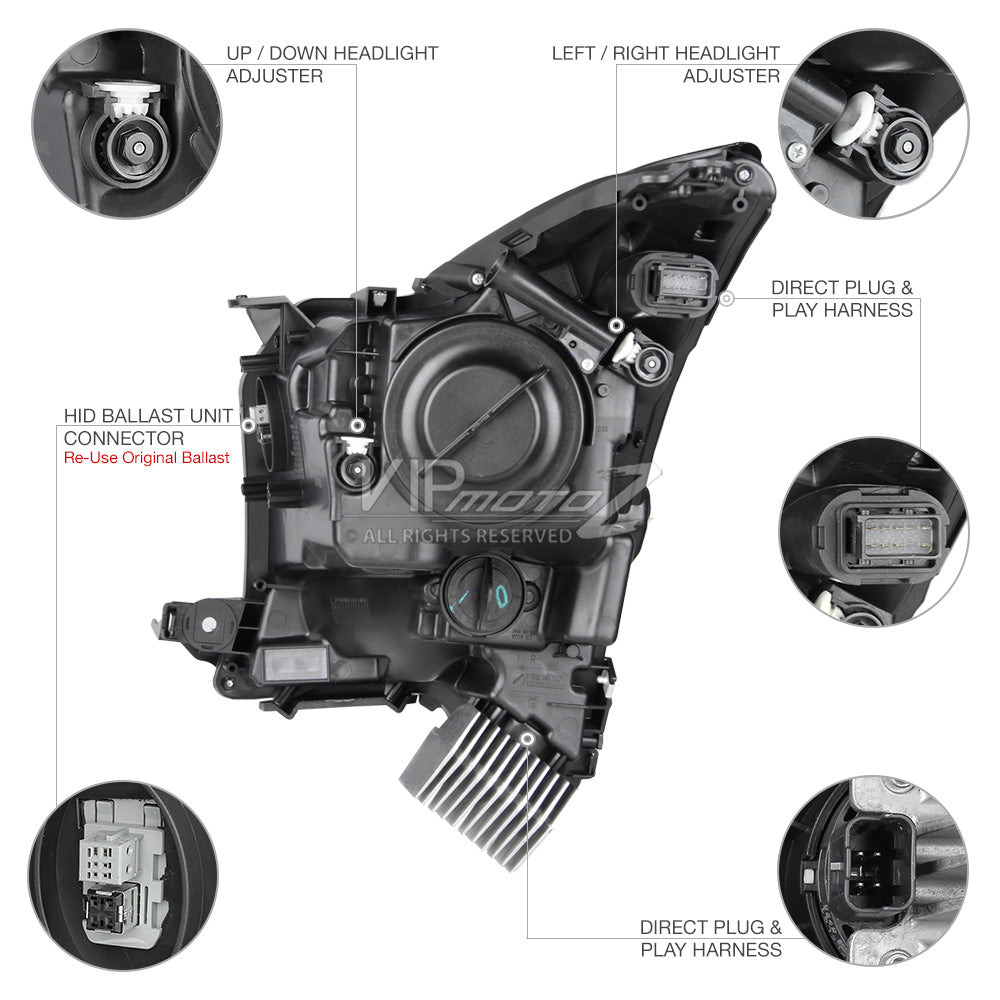 UP / DOWN HEADLIGHT ADJUSTER

LEFT / RIGHT HEADLIGHT ADJUSTER

DIRECT PLUG & PLAY HARNESS

HID BALLAST UNIT CONNECTOR
Re-Use Original Ballast

VIPmotoZ
© ALL RIGHTS RESERVED

DIRECT PLUG & PLAY HARNESS