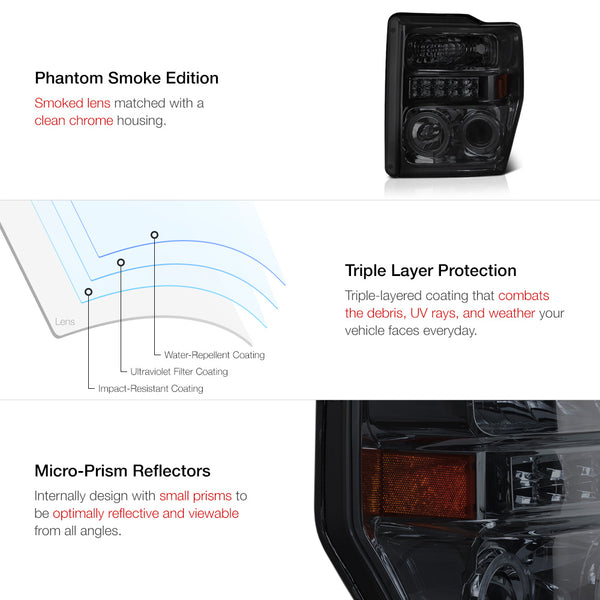 Phantom Smoke Edition

Smoked lens matched with a clean chrome housing.

Lens

Water-Repellent Coating

Ultraviolet Filter Coating

Impact-Resistant Coating

Triple Layer Protection

Triple-layered coating that combats the debris, UV rays, and weather your vehicle faces everyday.

Micro-Prism Reflectors

Internally design with small prisms to be optimally reflective and viewable from all angles.