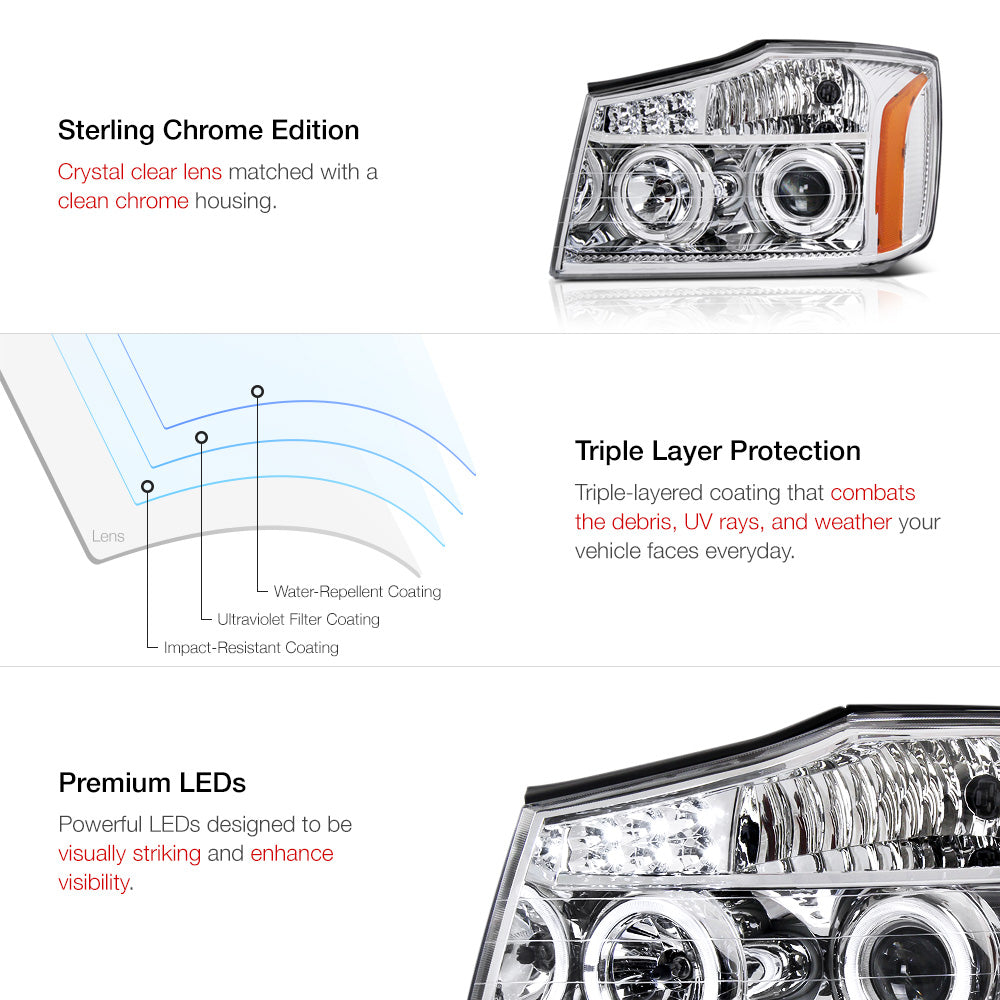 Sterling Chrome Edition

Crystal clear lens matched with a clean chrome housing.

Lens

Water-Repellent Coating

Ultraviolet Filter Coating

Impact-Resistant Coating

Triple Layer Protection

Triple-layered coating that combats the debris, UV rays, and weather your vehicle faces everyday.

Premium LEDs

Powerful LEDs designed to be visually striking and enhance visibility.