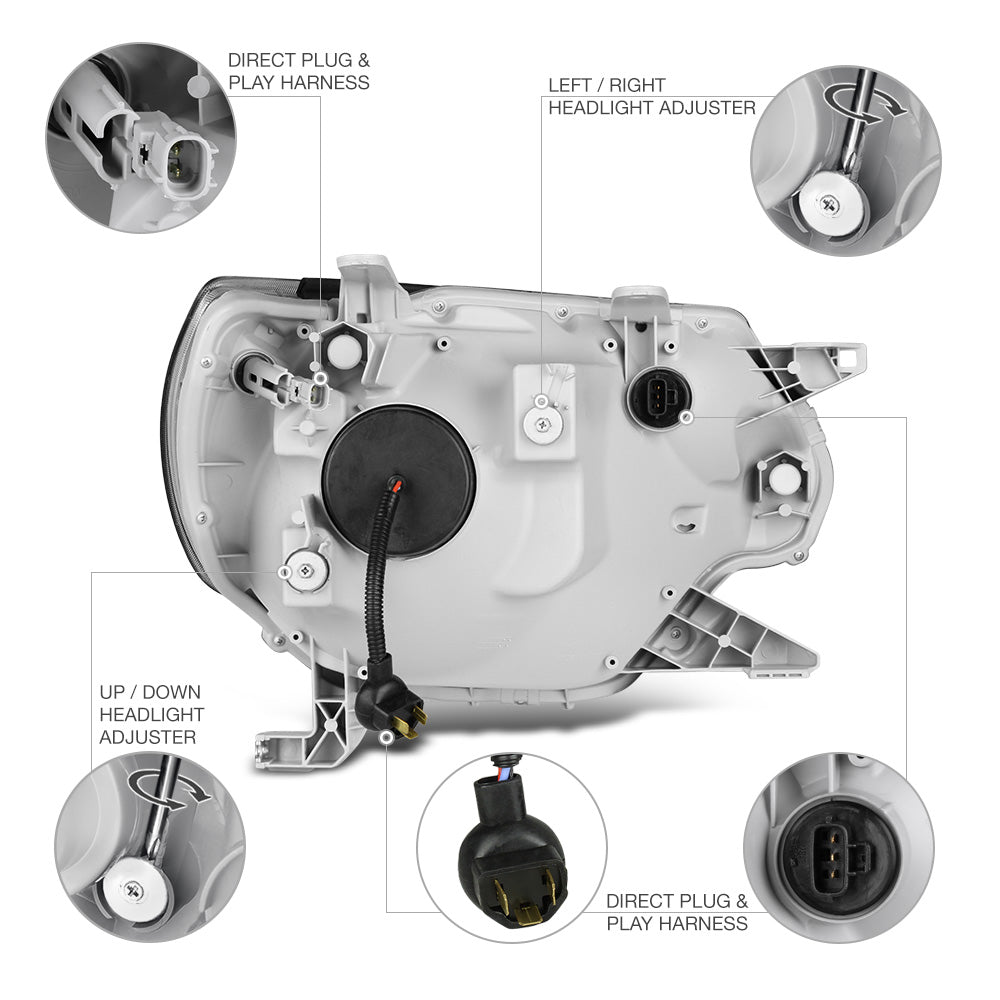 DIRECT PLUG & PLAY HARNESS

LEFT / RIGHT HEADLIGHT ADJUSTER

UP / DOWN HEADLIGHT ADJUSTER

DIRECT PLUG & PLAY HARNESS