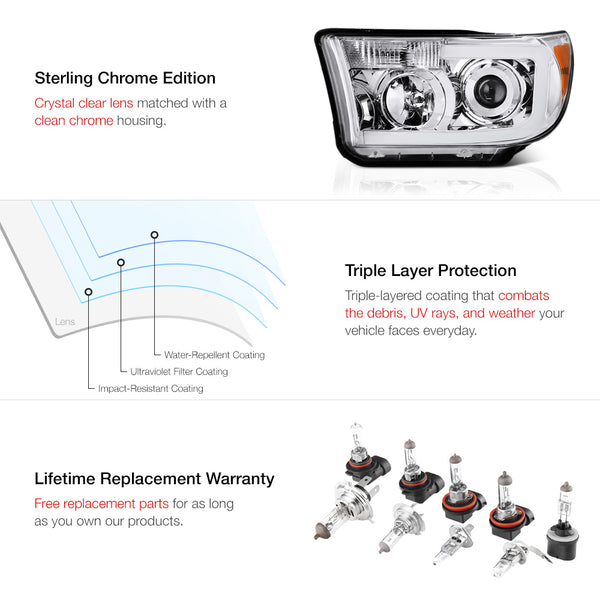 Sterling Chrome Edition

Crystal clear lens matched with a clean chrome housing.

Lens

Water-Repellent Coating

Ultraviolet Filter Coating

Impact-Resistant Coating

Triple Layer Protection

Triple-layered coating that combats the debris, UV rays, and weather your vehicle faces everyday.

Lifetime Replacement Warranty

Free replacement parts for as long as you own our products.