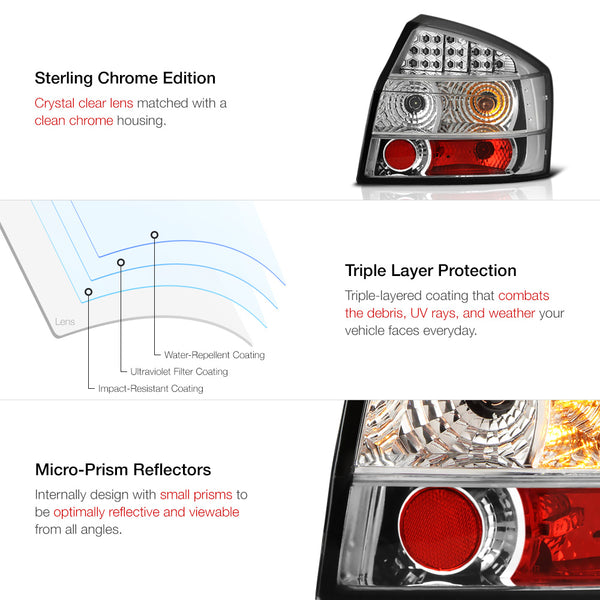 Sterling Chrome Edition

Crystal clear lens matched with a clean chrome housing.

Lens

Water-Repellent Coating

Ultraviolet Filter Coating

Impact-Resistant Coating

Triple Layer Protection

Triple-layered coating that combats the debris, UV rays, and weather your vehicle faces everyday.

Micro-Prism Reflectors

Internally design with small prisms to be optimally reflective and viewable from all angles.