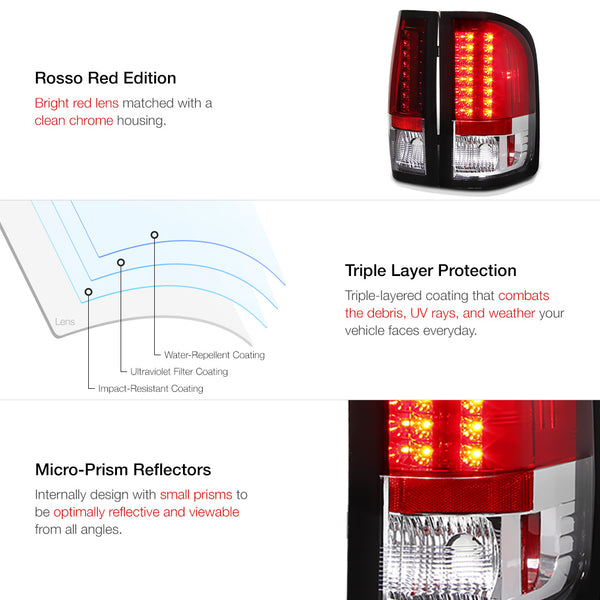 Rosso Red Edition

Bright red lens matched with a clean chrome housing.

Lens

Water-Repellent Coating

Ultraviolet Filter Coating

Impact-Resistant Coating

Triple Layer Protection

Triple-layered coating that combats the debris, UV rays, and weather your vehicle faces everyday.

Micro-Prism Reflectors

Internally design with small prisms to be optimally reflective and viewable from all angles.