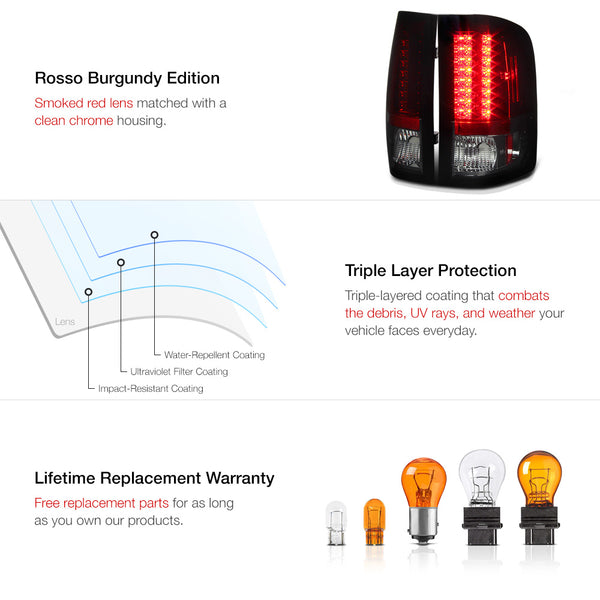 Rosso Burgundy Edition

Smoked red lens matched with a clean chrome housing.

Lens

Water-Repellent Coating

Ultraviolet Filter Coating

Impact-Resistant Coating

Triple Layer Protection

Triple-layered coating that combats the debris, UV rays, and weather your vehicle faces everyday.

Lifetime Replacement Warranty

Free replacement parts for as long as you own our products.