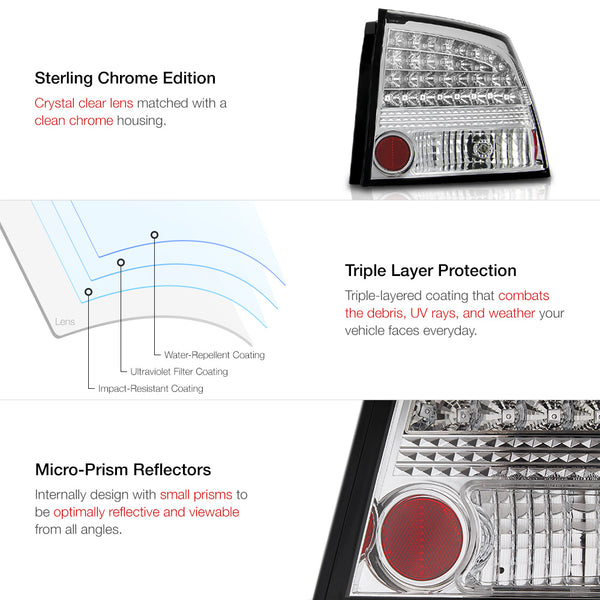 Sterling Chrome Edition

Crystal clear lens matched with a clean chrome housing.

Lens

Water-Repellent Coating

Ultraviolet Filter Coating

Impact-Resistant Coating

Triple Layer Protection

Triple-layered coating that combats the debris, UV rays, and weather your vehicle faces everyday.

Micro-Prism Reflectors

Internally design with small prisms to be optimally reflective and viewable from all angles.