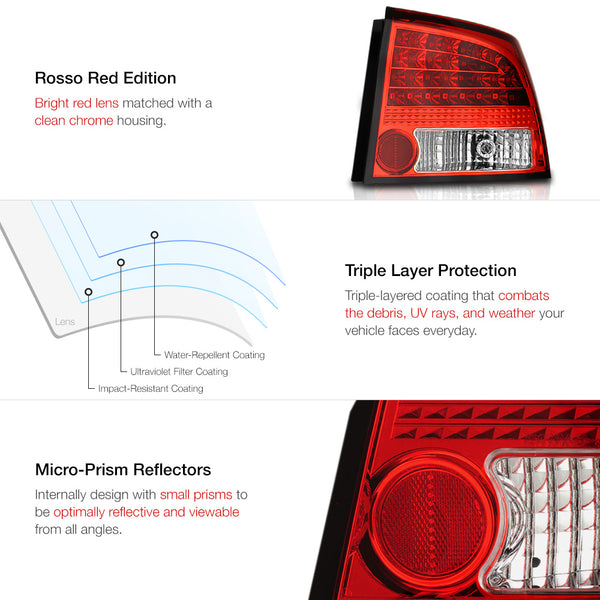 Rosso Red Edition

Bright red lens matched with a clean chrome housing.

Lens

Water-Repellent Coating

Ultraviolet Filter Coating

Impact-Resistant Coating

Triple Layer Protection

Triple-layered coating that combats the debris, UV rays, and weather your vehicle faces everyday.

Micro-Prism Reflectors

Internally design with small prisms to be optimally reflective and viewable from all angles.