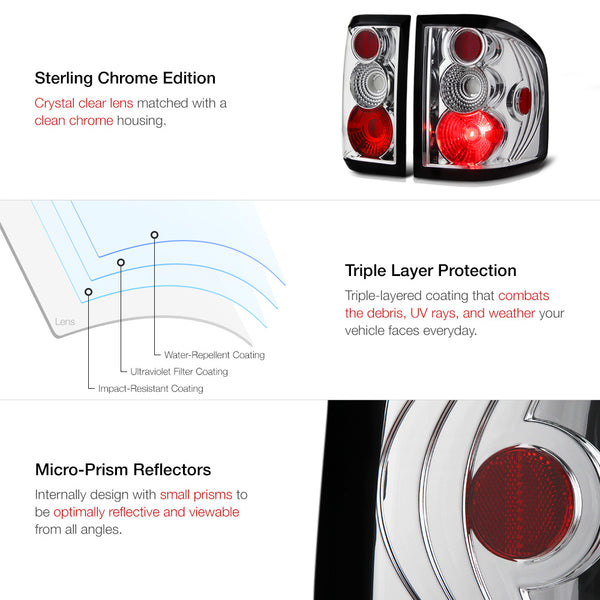 Sterling Chrome Edition

Crystal clear lens matched with a clean chrome housing.

Lens

Water-Repellent Coating

Ultraviolet Filter Coating

Impact-Resistant Coating

Triple Layer Protection

Triple-layered coating that combats the debris, UV rays, and weather your vehicle faces everyday.

Micro-Prism Reflectors

Internally design with small prisms to be optimally reflective and viewable from all angles.